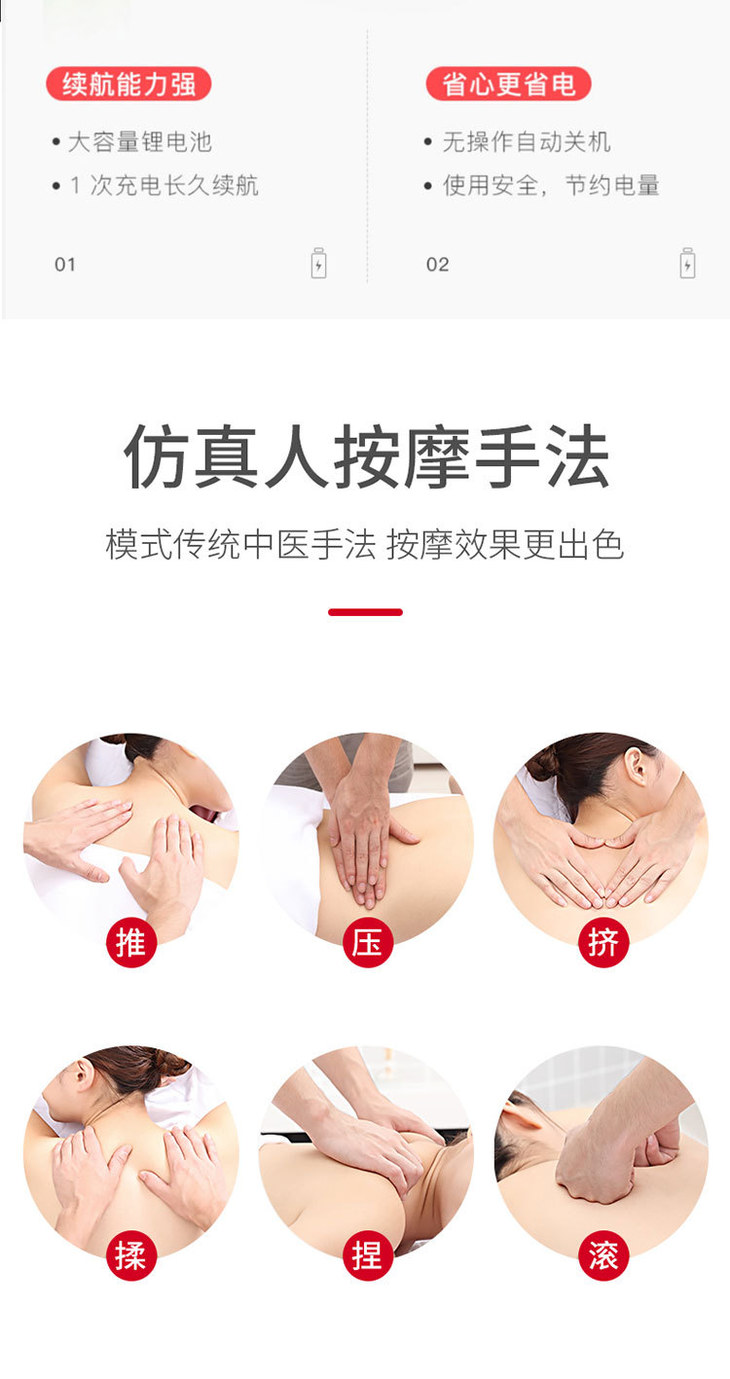 续航能力强

• 大容量锂电池
• 1 次充电长久续航

01

省心更省电

• 无操作自动关机
• 使用安全，节约电量

02

仿真人按摩手法

模式传统中医手法 按摩效果更出色

推

压

挤

揉

捏

滚