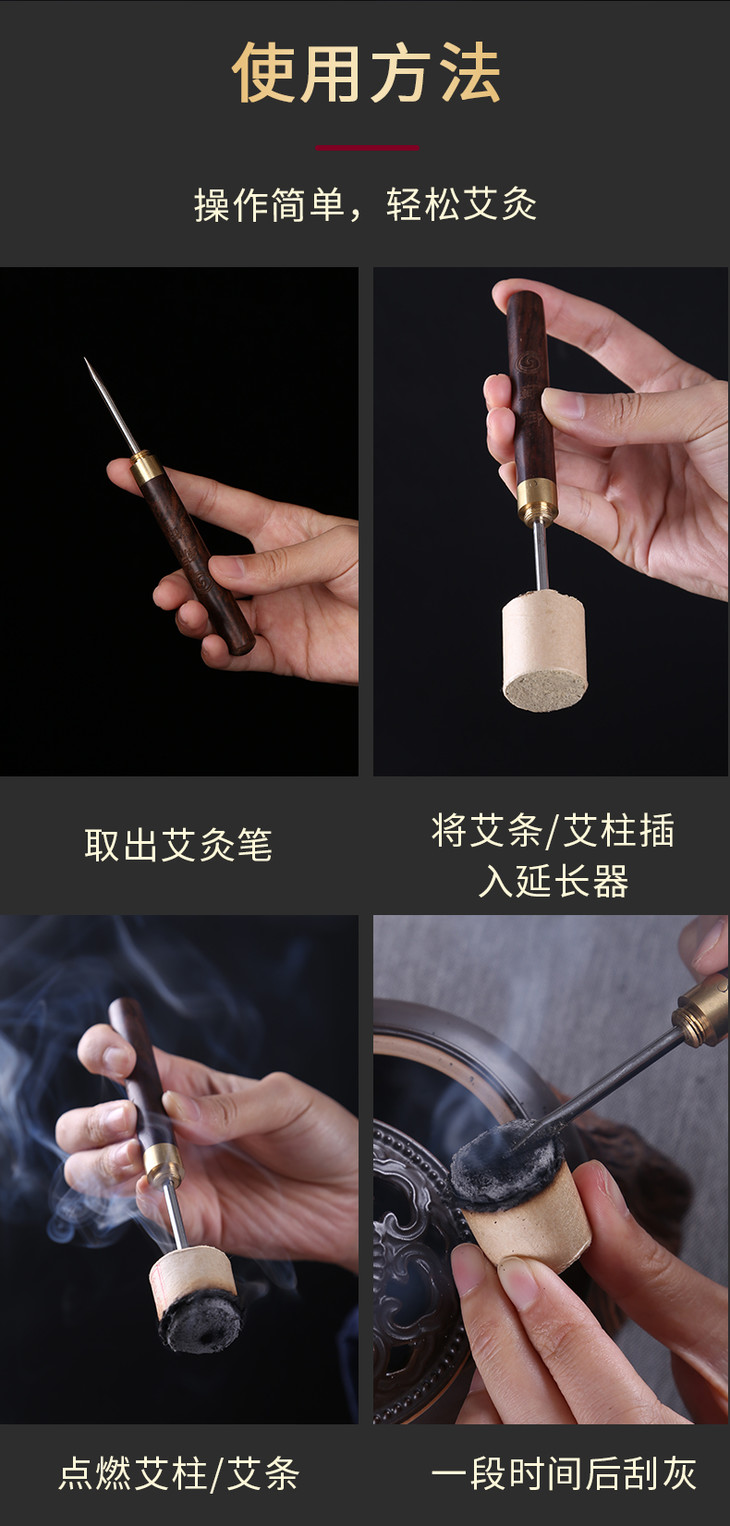 使用方法

操作简单，轻松艾灸

取出艾灸笔

将艾条/艾柱插入延长器

点燃艾柱/艾条

一段时间后刮灰