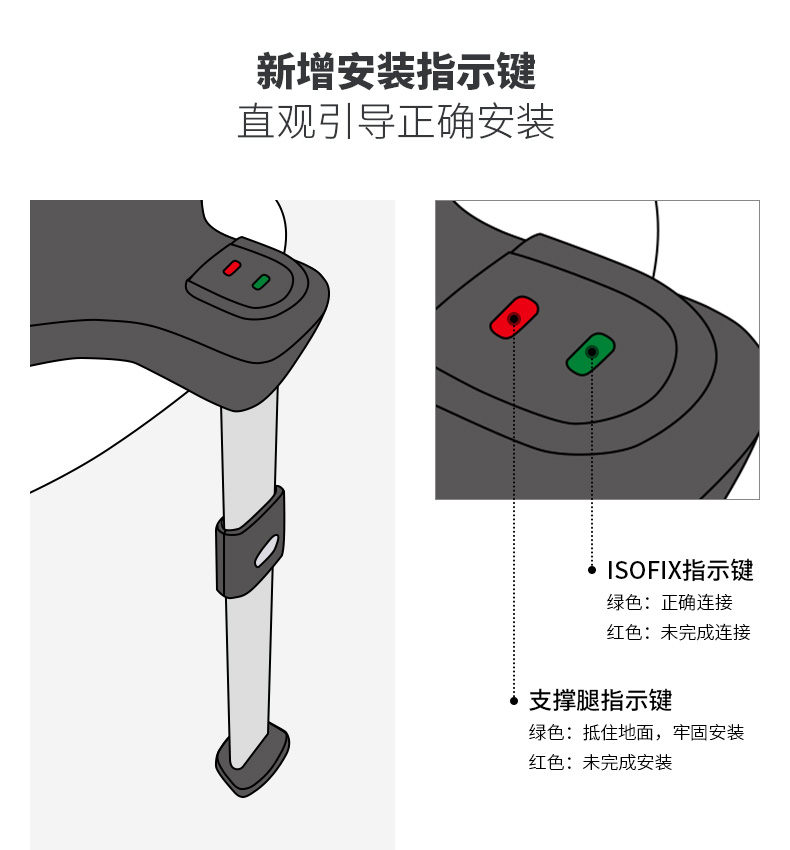 新增安装指示键
直观引导正确安装

ISOFIX指示键
绿色：正确连接
红色：未完成连接

支撑腿指示键
绿色：抵住地面，牢固安装
红色：未完成安装