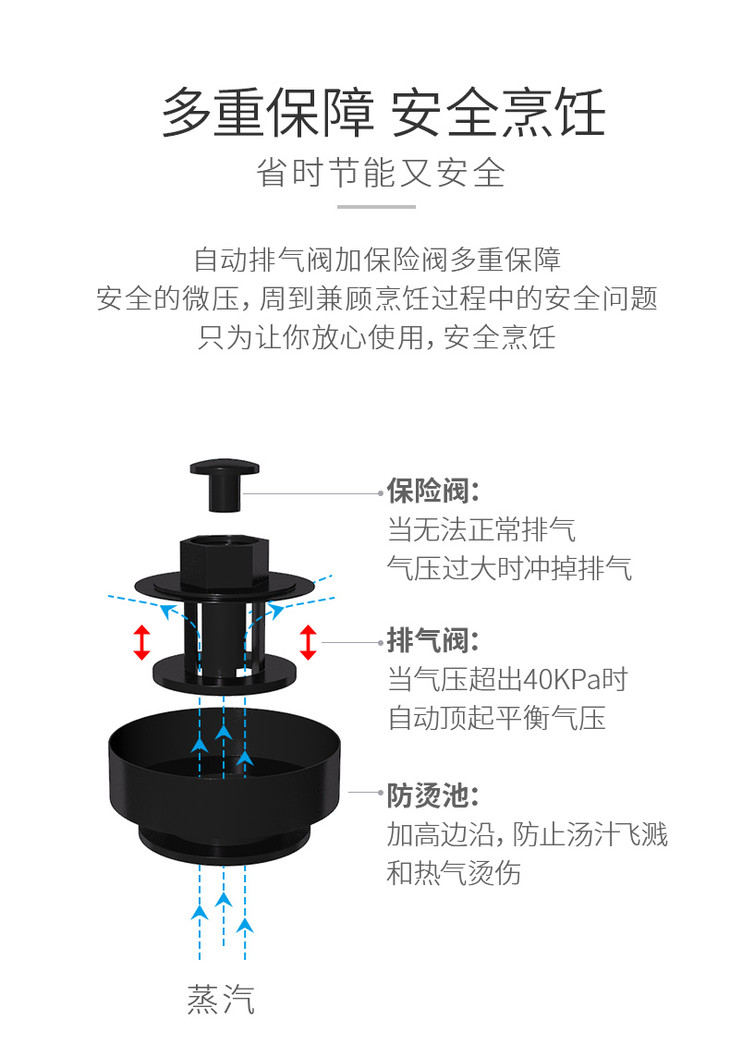 多重保障 安全烹饪

省时节能又安全

自动排气阀加保险阀多重保障
安全的微压，周到兼顾烹饪过程中的安全问题
只为让你放心使用，安全烹饪

保险阀：
当无法正常排气
气压过大时冲掉排气

排气阀：
当气压超出40KPa时
自动顶起平衡气压

防烫池：
加高边沿，防止汤汁飞溅
和热气烫伤

蒸汽