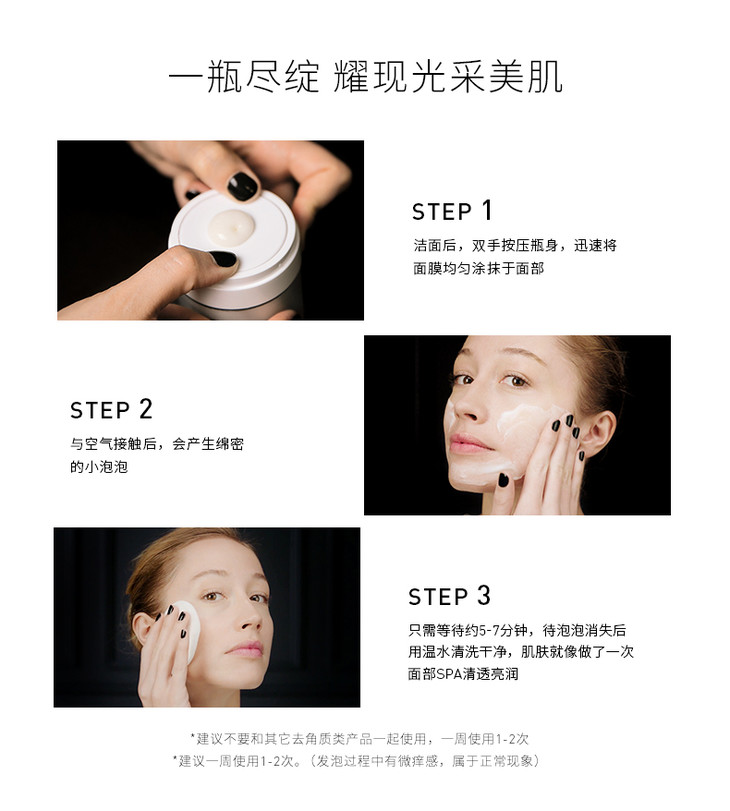 一瓶尽绽 耀现光采美肌

STEP 1

洁面后，双手按压瓶身，迅速将面膜均匀涂抹于面部

STEP 2

与空气接触后，会产生绵密的小泡泡

STEP 3

只需等待约5-7分钟，待泡泡消失后用温水清洗干净，肌肤就像做了一次面部SPA清透亮润

*建议不要和其它去角质类产品一起使用，一周使用1-2次
*建议一周使用1-2次。（发泡过程中有微痒感，属于正常现象）