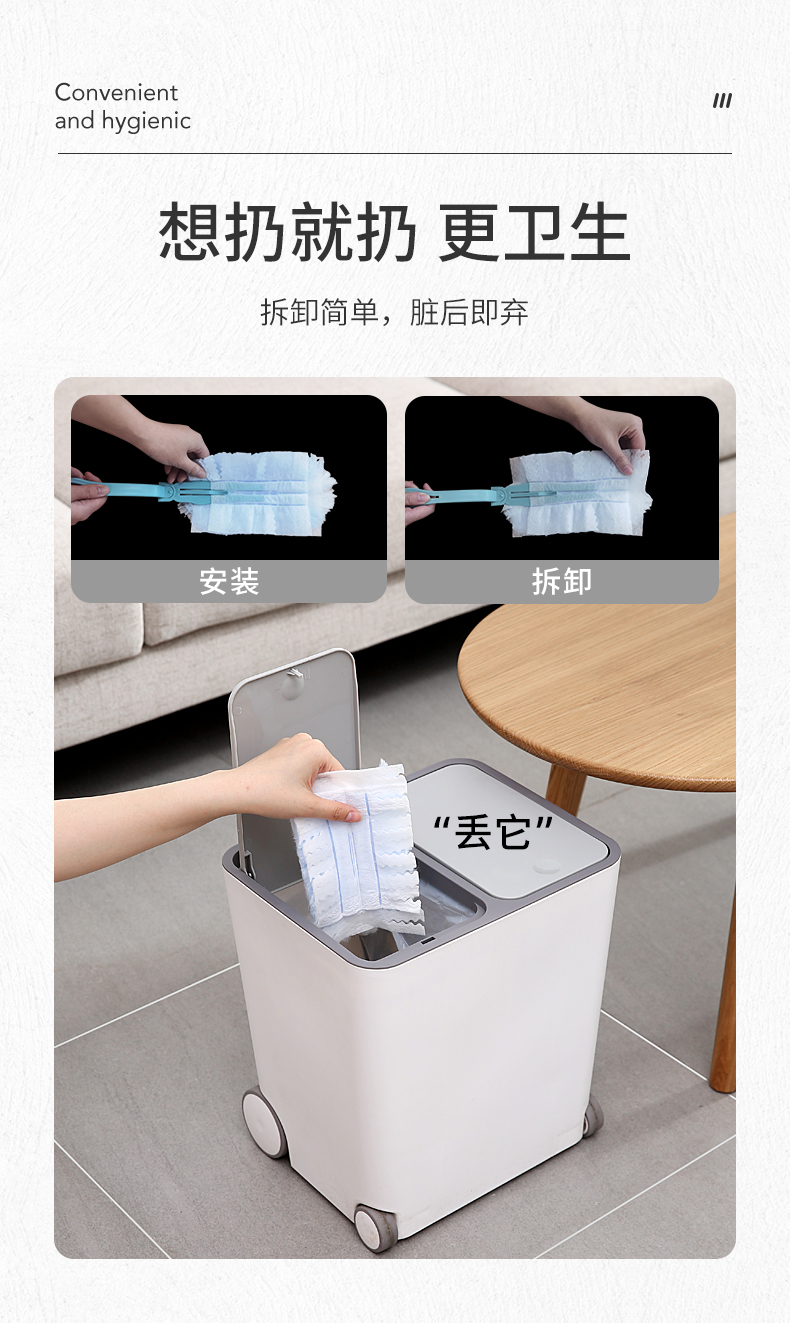 Convenient
and hygienic

///

想扔就扔 更卫生

拆卸简单，脏后即弃

安装

拆卸

“丢它”