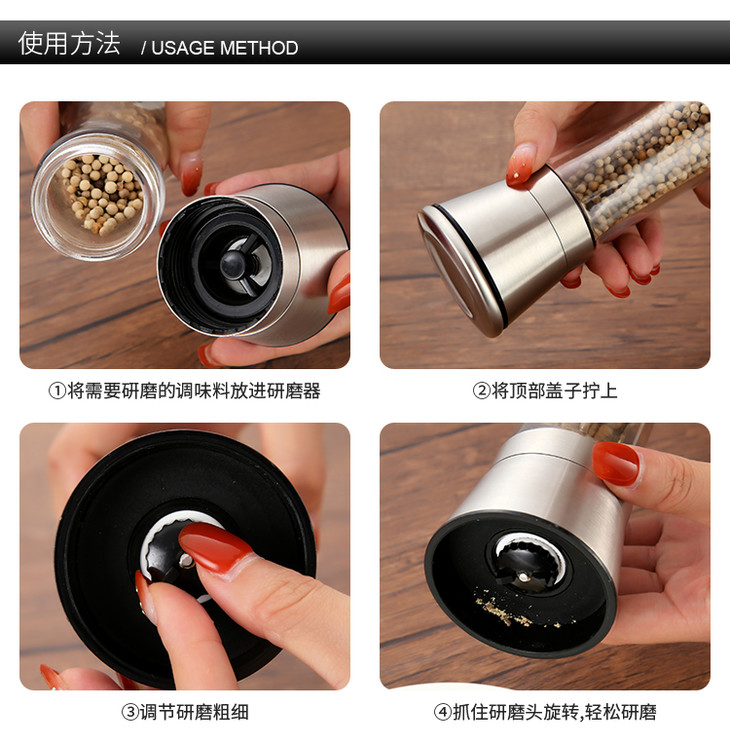 使用方法 / USAGE METHOD

①将需要研磨的调味料放进研磨器

②将顶部盖子拧上

③调节研磨粗细

④抓住研磨头旋转,轻松研磨