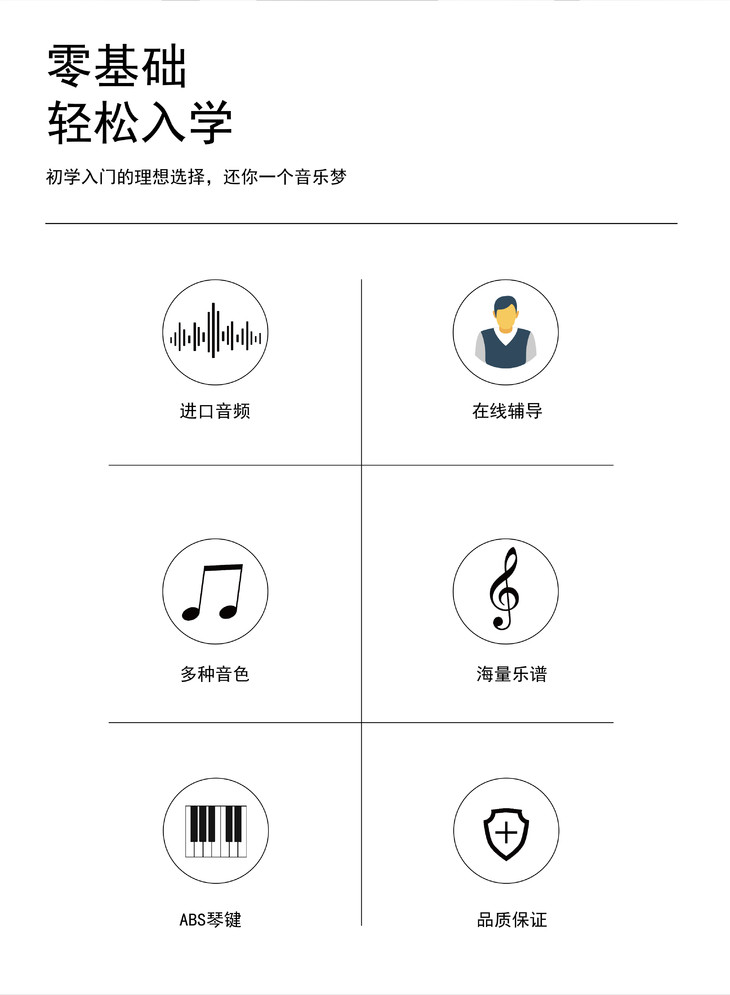 零基础
轻松入学

初学入门的理想选择，还你一个音乐梦

进口音频

在线辅导

多种音色

海量乐谱

ABS琴键

品质保证