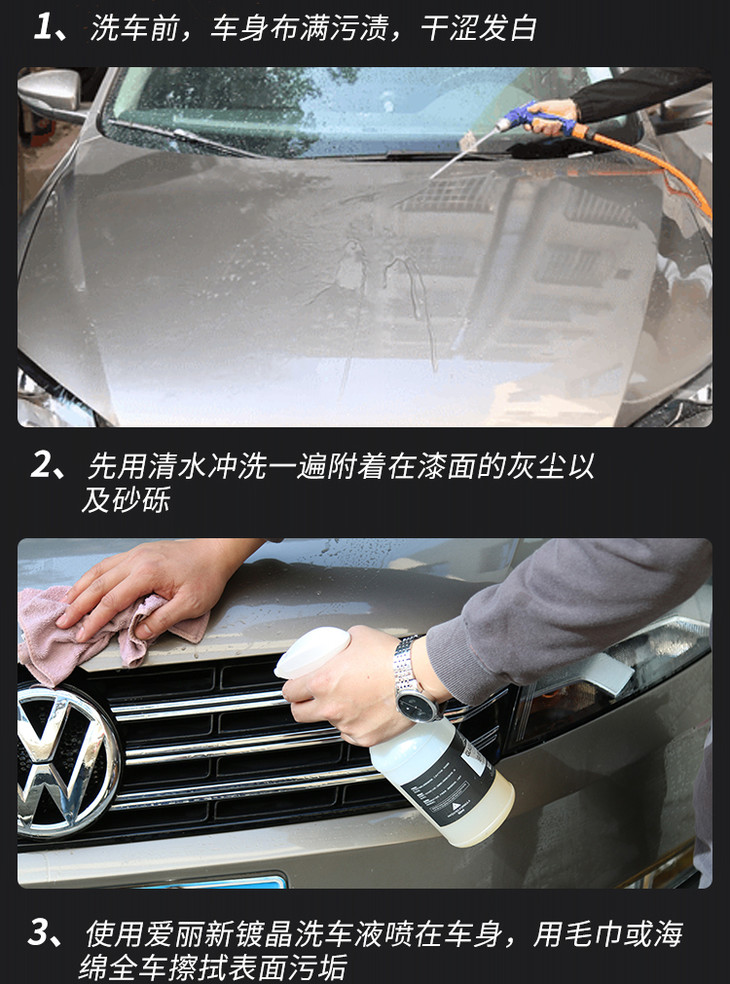 1、洗车前，车身布满污渍，干涩发白

2、先用清水冲洗一遍附着在漆面的灰尘以及砂砾

3、使用爱丽新镀晶洗车液喷在车身，用毛巾或海绵全车擦拭表面污垢