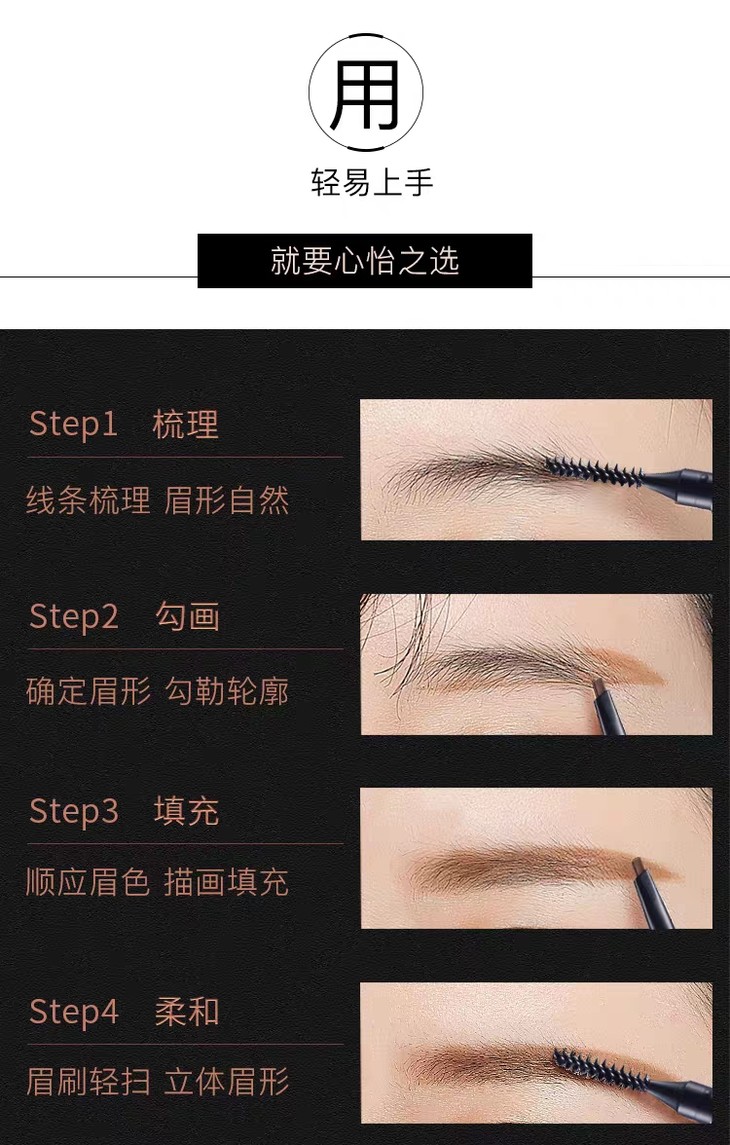 用

轻易上手

就要心怡之选

Step1 梳理

线条梳理 眉形自然

Step2 勾画

确定眉形 勾勒轮廓

Step3 填充

顺应眉色 描画填充

Step4 柔和

眉刷轻扫 立体眉形