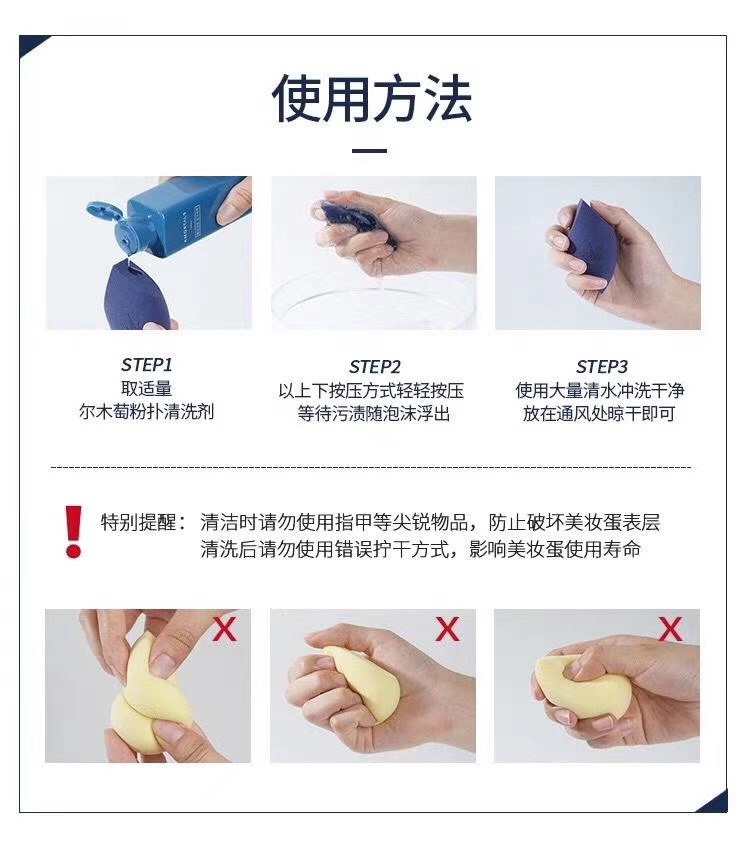 使用方法

STEP1
取适量
尔木萄粉扑清洗剂

STEP2
以上下按压方式轻轻按压
等待污渍随泡沫浮出

STEP3
使用大量清水冲洗干净
放在通风处晾干即可

!

特别提醒：清洁时请勿使用指甲等尖锐物品，防止破坏美妆蛋表层
清洗后请勿使用错误拧干方式，影响美妆蛋使用寿命

X

X

X