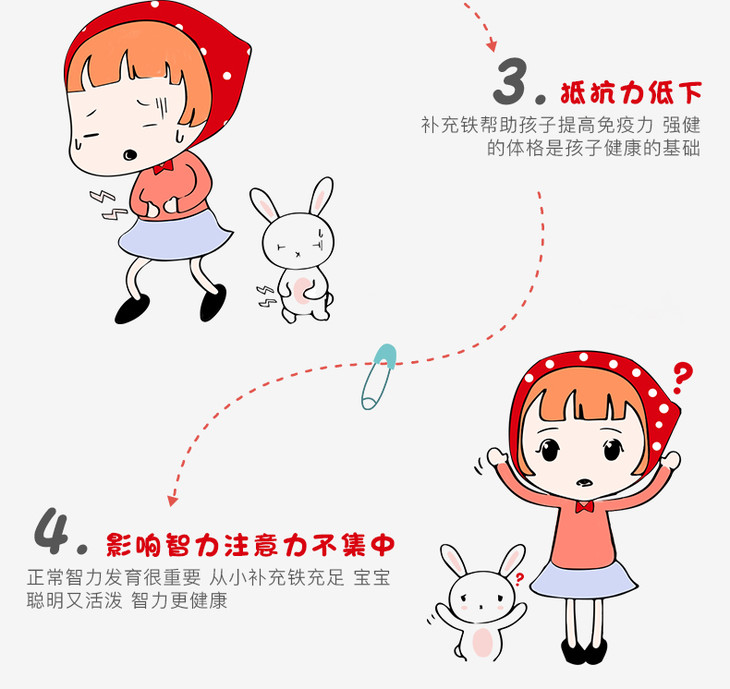 3. 抵抗力低下
补充铁帮助孩子提高免疫力 强健的体格是孩子健康的基础

?

4. 影响智力注意力不集中
正常智力发育很重要 从小补充铁充足 宝宝聪明又活泼 智力更健康

?