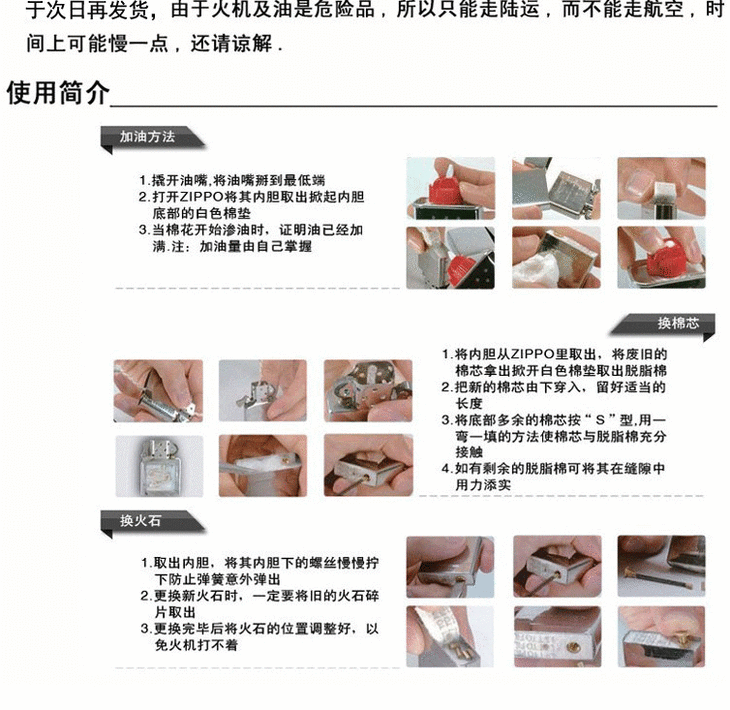 于次日再发货，由于火机及油是危险品，所以只能走陆运，而不能走航空，时间上可能慢一点，还请谅解.

使用简介

加油方法

1.撬开油嘴,将油嘴掰到最低端
2.打开ZIPPO将其内胆取出掀起内胆底部的白色棉垫
3.当棉花开始渗油时，证明油已经加满.注：加油量由自己掌握

换棉芯

1.将内胆从ZIPPO里取出，将废旧的棉芯拿出掀开白色棉垫取出脱脂棉
2.把新的棉芯由下穿入，留好适当的长度
3.将底部多余的棉芯按“S”型,用一弯一填的方法使棉芯与脱脂棉充分接触
4.如有剩余的脱脂棉可将其在缝隙中用力添实

换火石

1.取出内胆，将其内胆下的螺丝慢慢拧下防止弹簧意外弹出
2.更换新火石时，一定要将旧的火石碎片取出
3.更换完毕后将火石的位置调整好，以免火机打不着