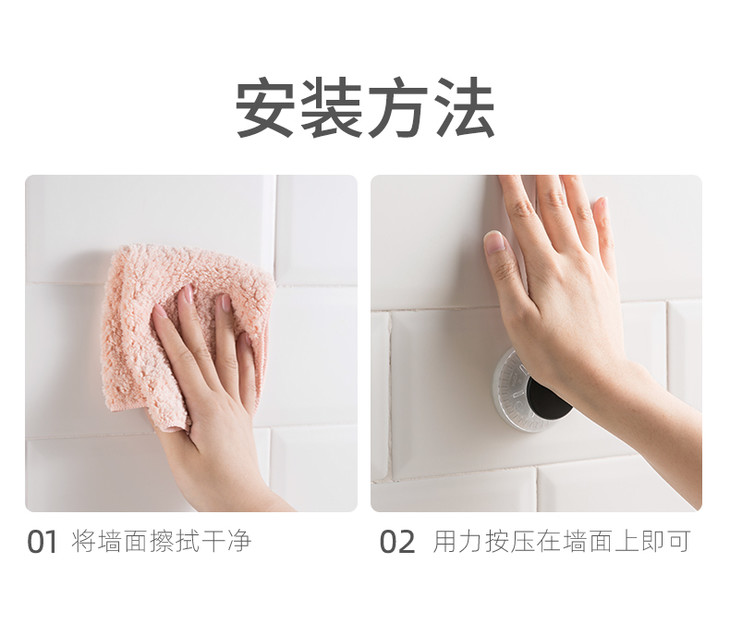 安装方法

01 将墙面擦拭干净

02 用力按压在墙面上即可