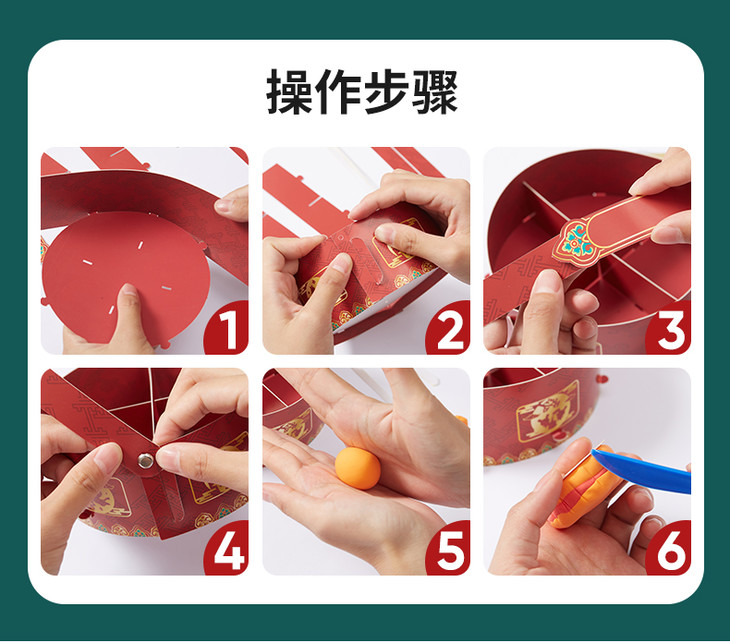 操作步骤

1

2

3

4

5

6