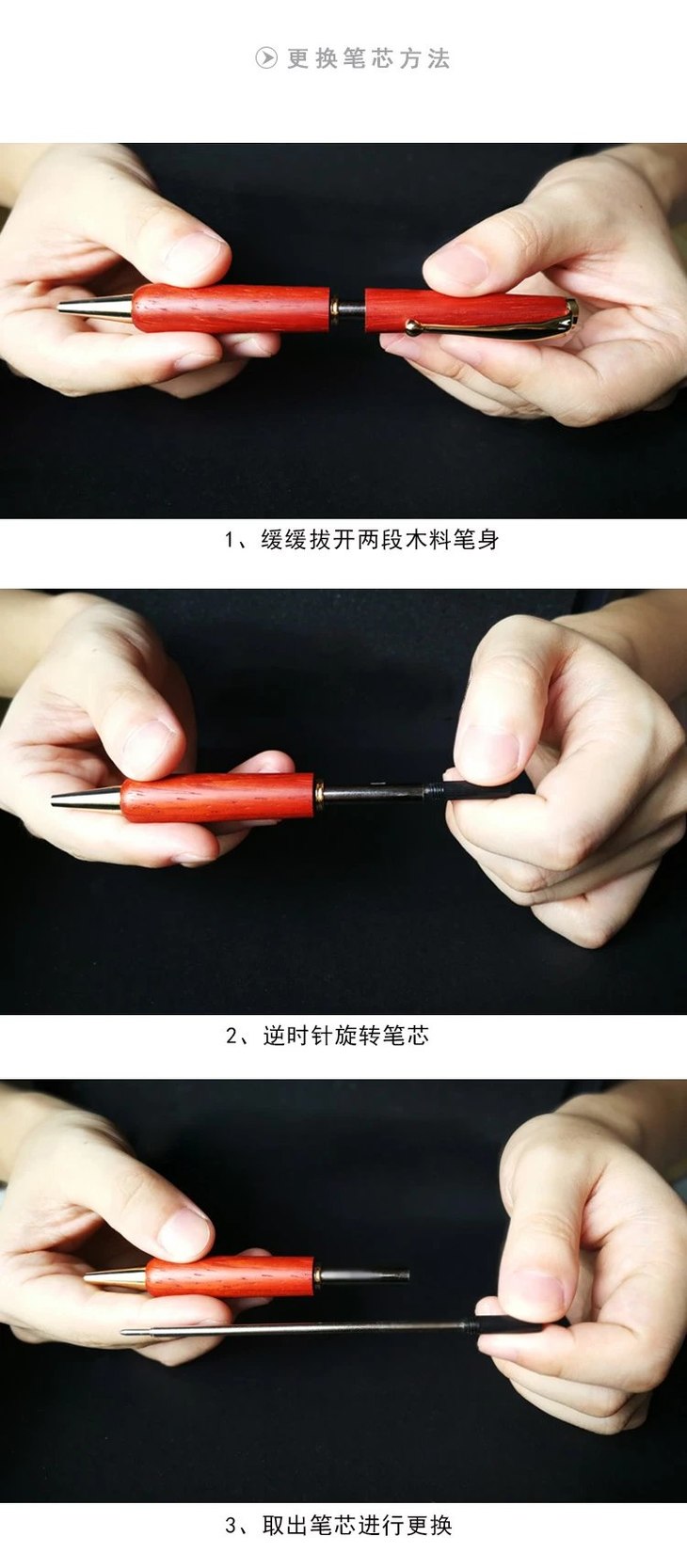 更换笔芯方法

1、缓缓拔开两段木料笔身

2、逆时针旋转笔芯

3、取出笔芯进行更换