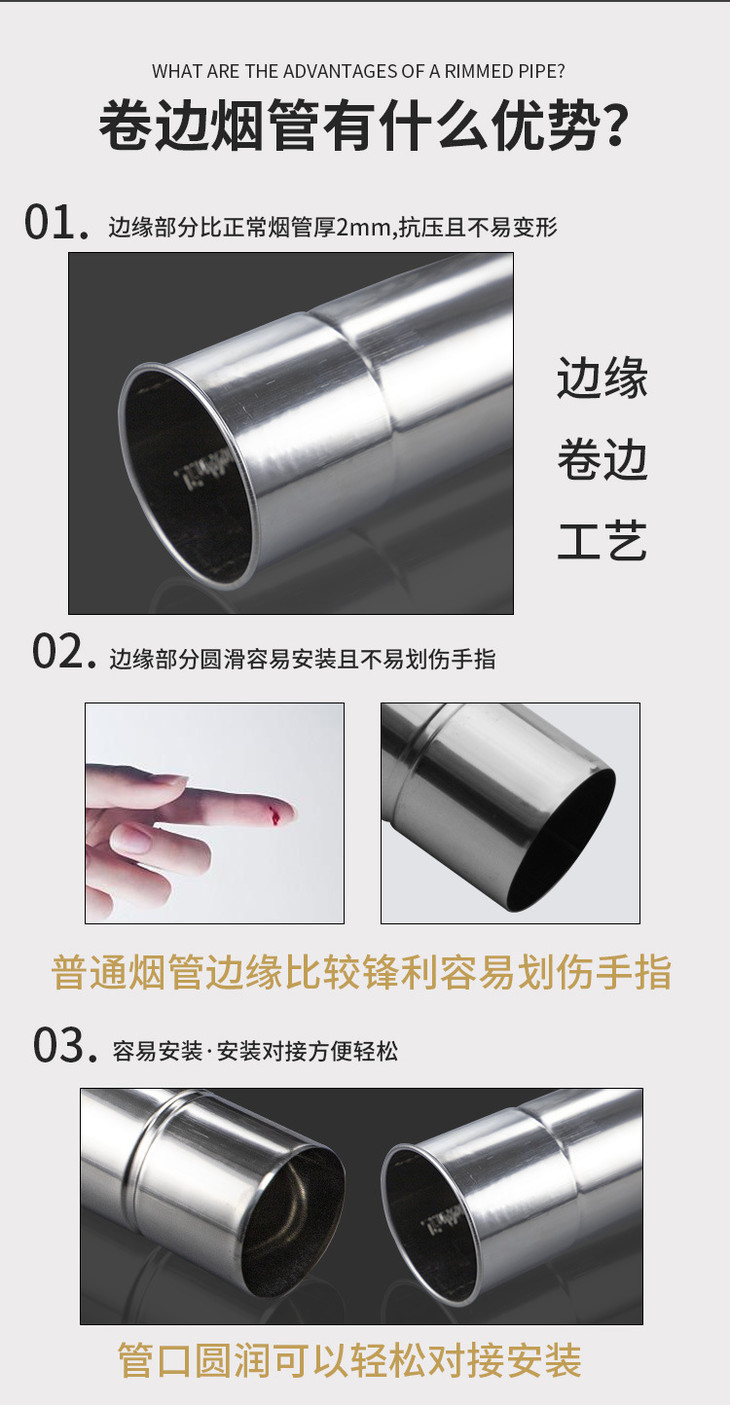 WHAT ARE THE ADVANTAGES OF A RIMMED PIPE?

卷边烟管有什么优势?

01. 边缘部分比正常烟管厚2mm,抗压且不易变形

边缘
卷边
工艺

02. 边缘部分圆滑容易安装且不易划伤手指

普通烟管边缘比较锋利容易划伤手指

03. 容易安装·安装对接方便轻松

管口圆润可以轻松对接安装