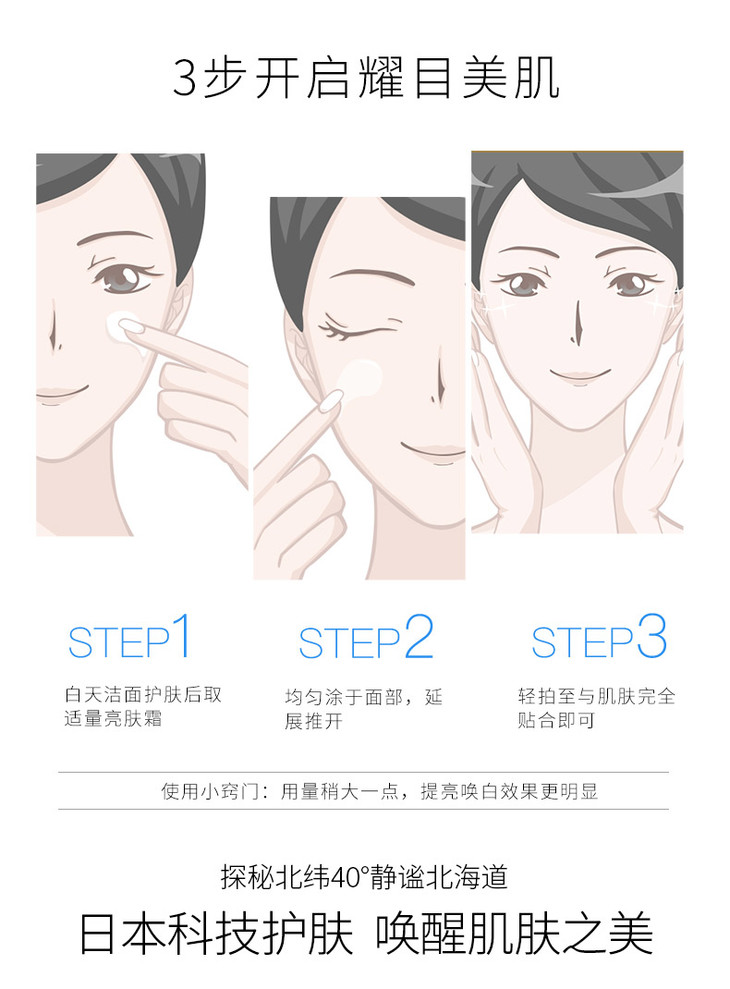 3步开启耀目美肌

STEP1
白天洁面护肤后取适量亮肤霜

STEP2
均匀涂于面部，延展推开

STEP3
轻拍至与肌肤完全贴合即可

使用小窍门：用量稍大一点，提亮唤白效果更明显

探秘北纬40°静谧北海道
日本科技护肤 唤醒肌肤之美