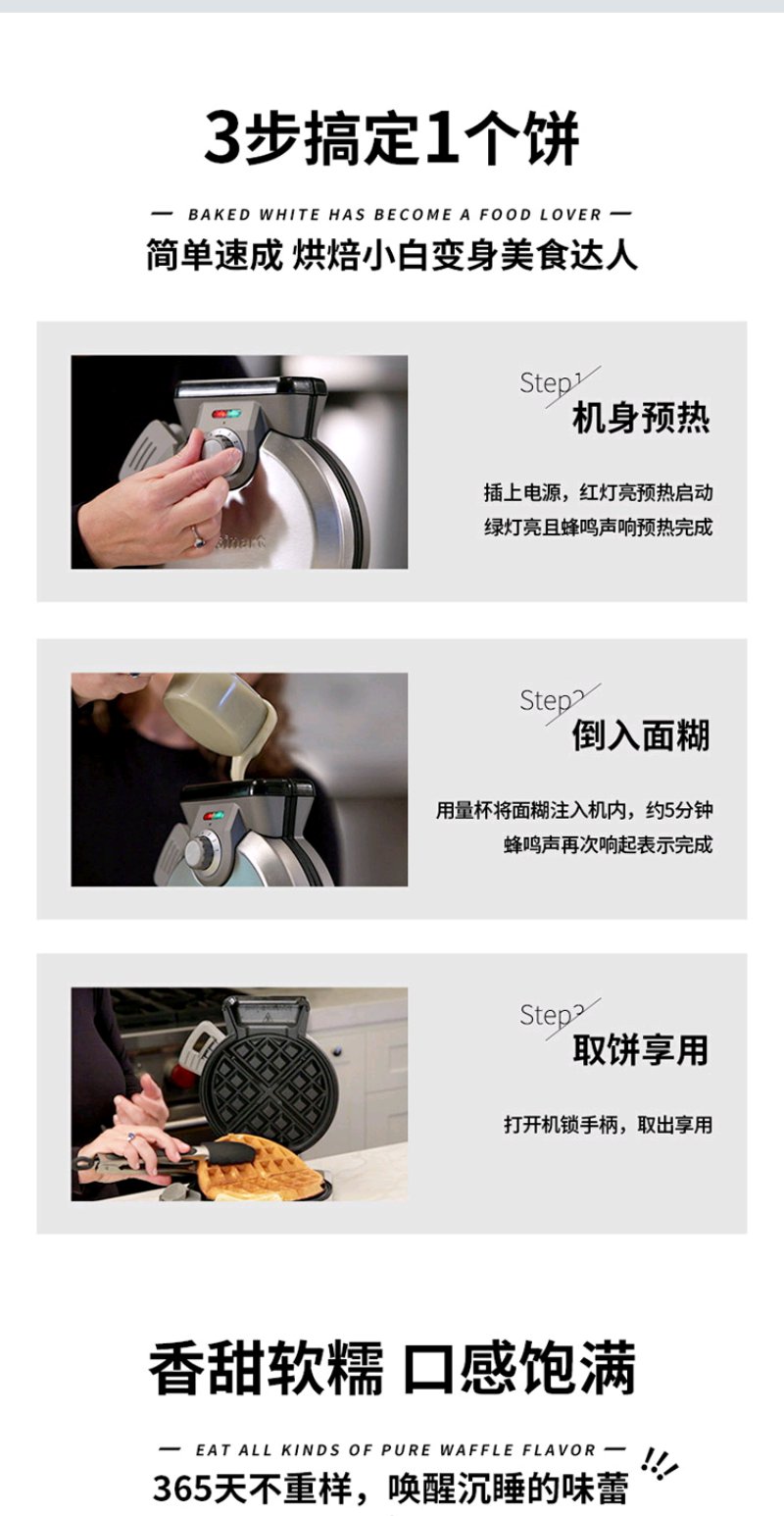 3步搞定1个饼

— BAKED WHITE HAS BECOME A FOOD LOVER —
简单速成 烘焙小白变身美食达人

Step1
机身预热

插上电源，红灯亮预热启动
绿灯亮且蜂鸣声响预热完成

Step2
倒入面糊

用量杯将面糊注入机内，约5分钟
蜂鸣声再次响起表示完成

Step3
取饼享用

打开机锁手柄，取出享用

香甜软糯 口感饱满

— EAT ALL KINDS OF PURE WAFFLE FLAVOR —
365天不重样，唤醒沉睡的味蕾