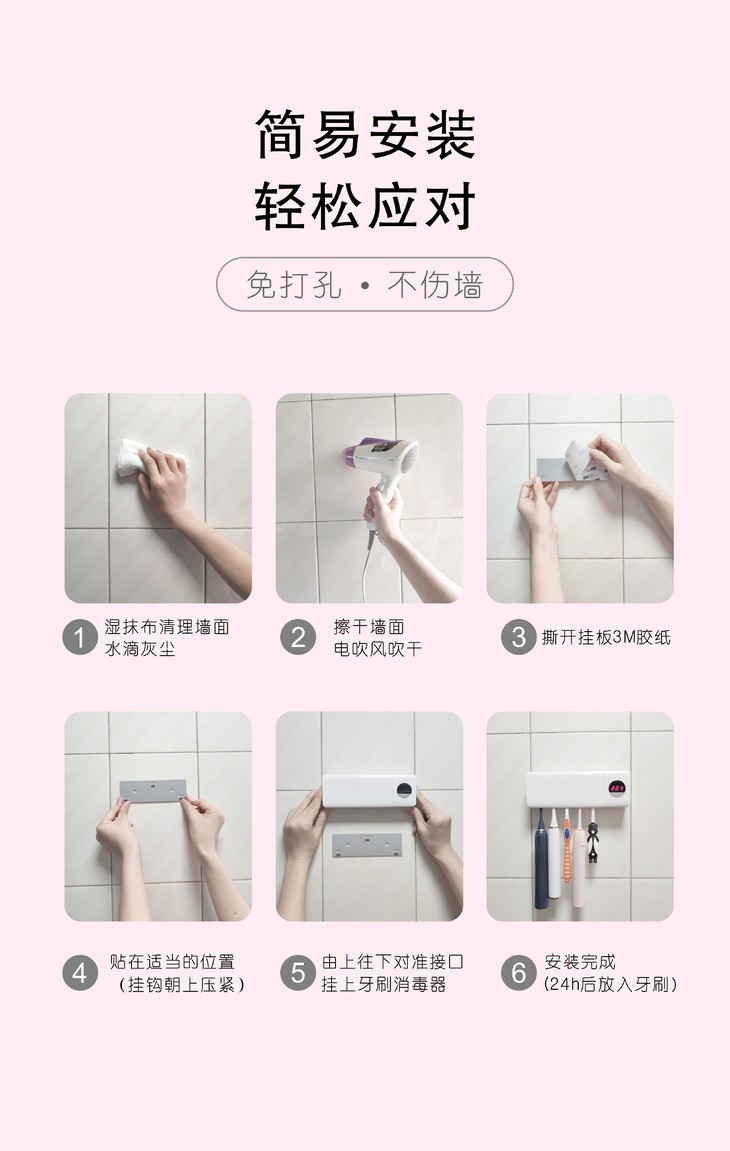 简易安装
轻松应对

免打孔 • 不伤墙

1 湿抹布清理墙面
水滴灰尘

2 擦干墙面
电吹风吹干

3 撕开挂板3M胶纸

4 贴在适当的位置
（挂钩朝上压紧）

5 由上往下对准接口
挂上牙刷消毒器

6 安装完成
(24h后放入牙刷)