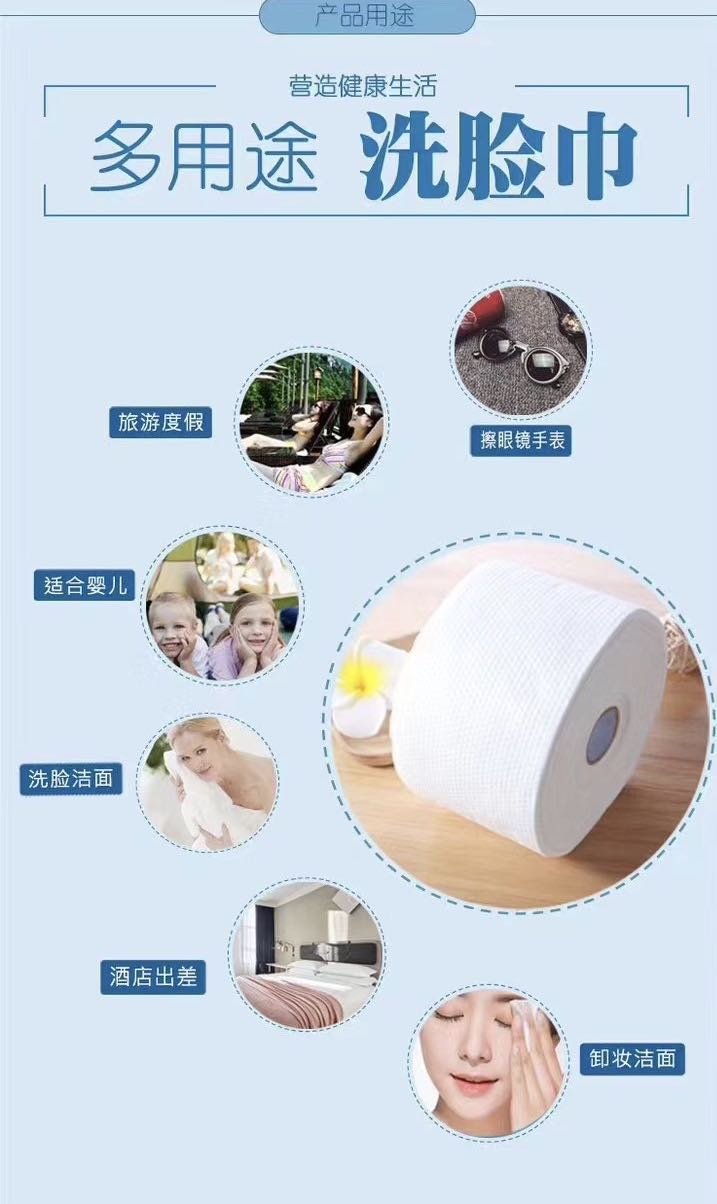 产品用途

营造健康生活

多用途 洗脸巾

旅游度假

擦眼镜手表

适合婴儿

洗脸洁面

酒店出差

卸妆洁面