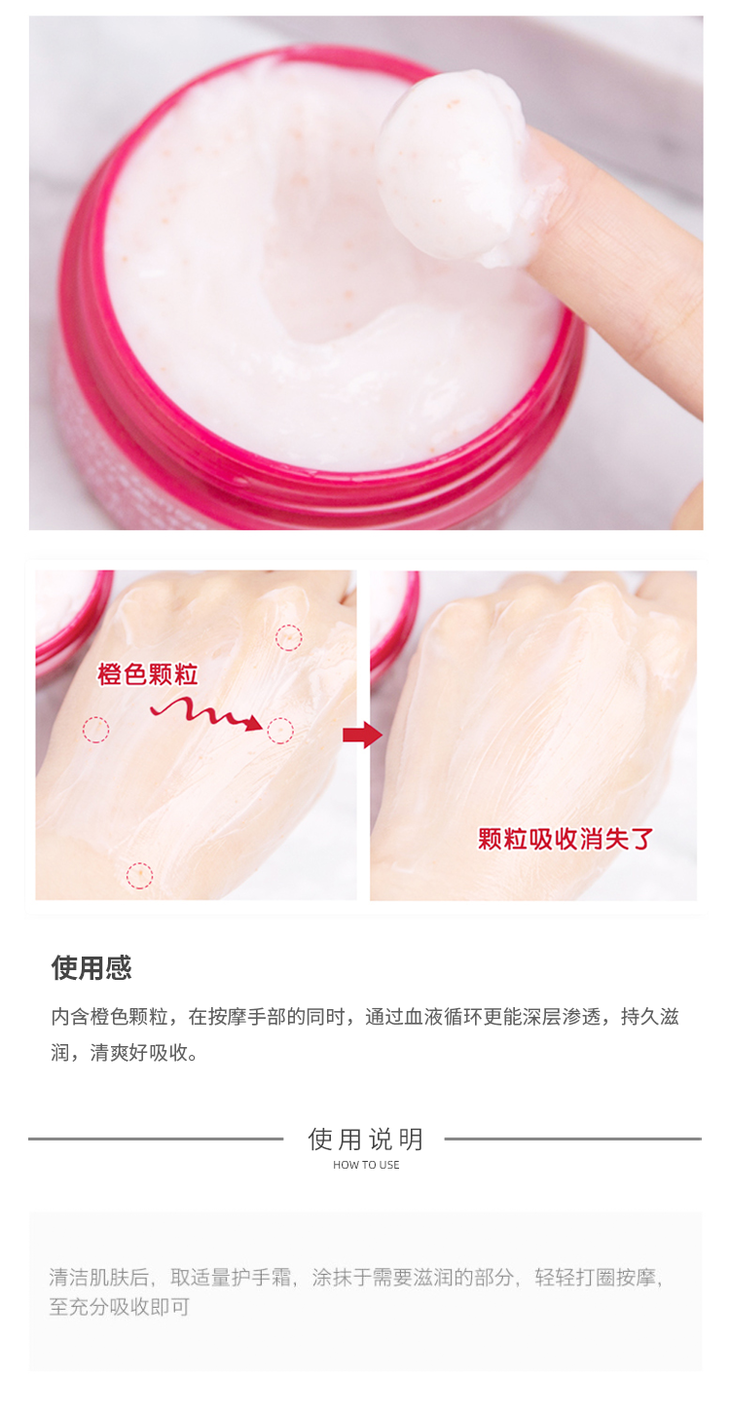 橙色颗粒

颗粒吸收消失了

使用感

内含橙色颗粒，在按摩手部的同时，通过血液循环更能深层渗透，持久滋润，清爽好吸收。

使用说明
HOW TO USE

清洁肌肤后，取适量护手霜，涂抹于需要滋润的部分，轻轻打圈按摩，至充分吸收即可