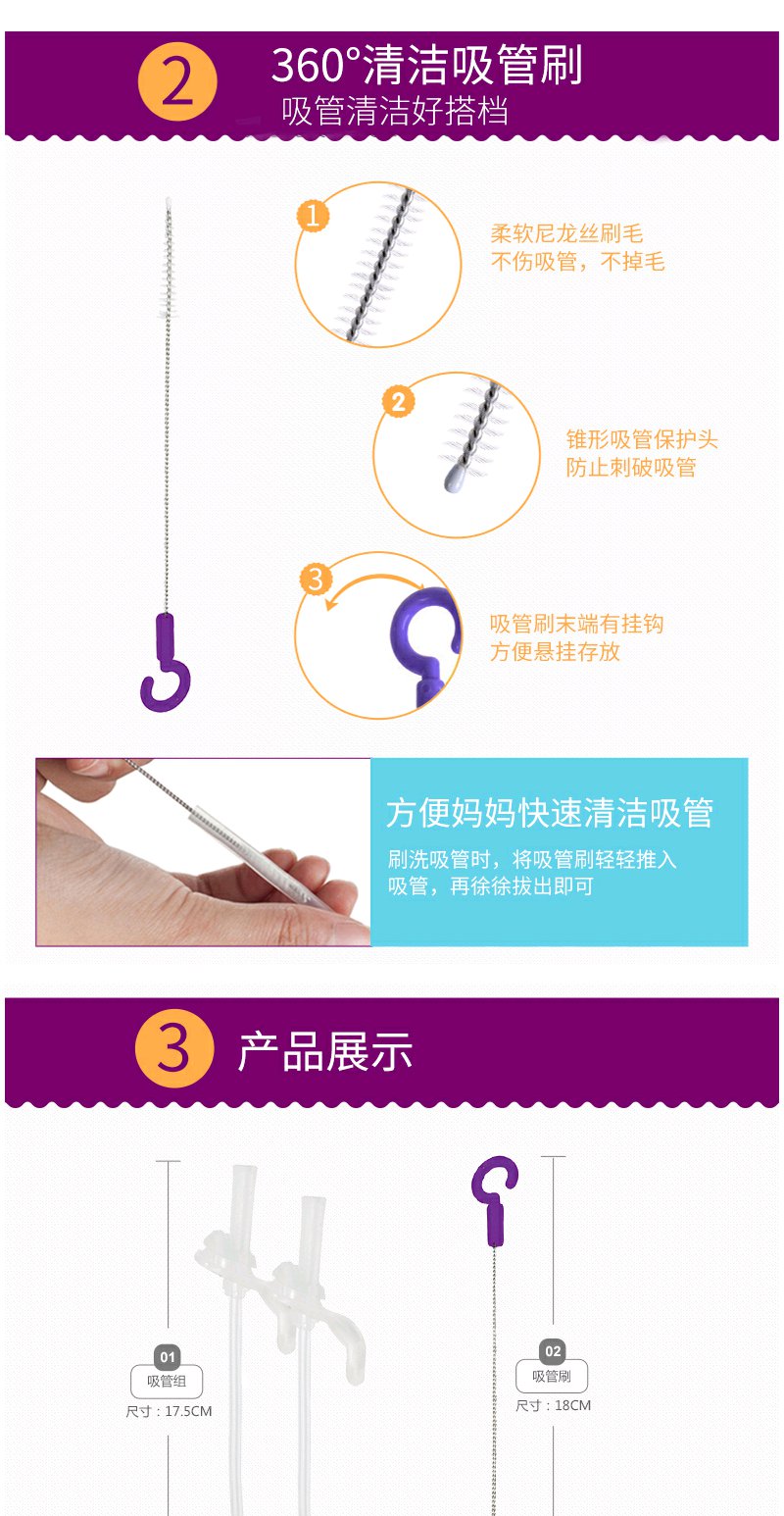 2

360°清洁吸管刷
吸管清洁好搭档

1
柔软尼龙丝刷毛
不伤吸管，不掉毛

2
锥形吸管保护头
防止刺破吸管

3
吸管刷末端有挂钩
方便悬挂存放

方便妈妈快速清洁吸管
刷洗吸管时，将吸管刷轻轻推入吸管，再徐徐拔出即可

3
产品展示

01
吸管组
尺寸：17.5CM

02
吸管刷
尺寸：18CM