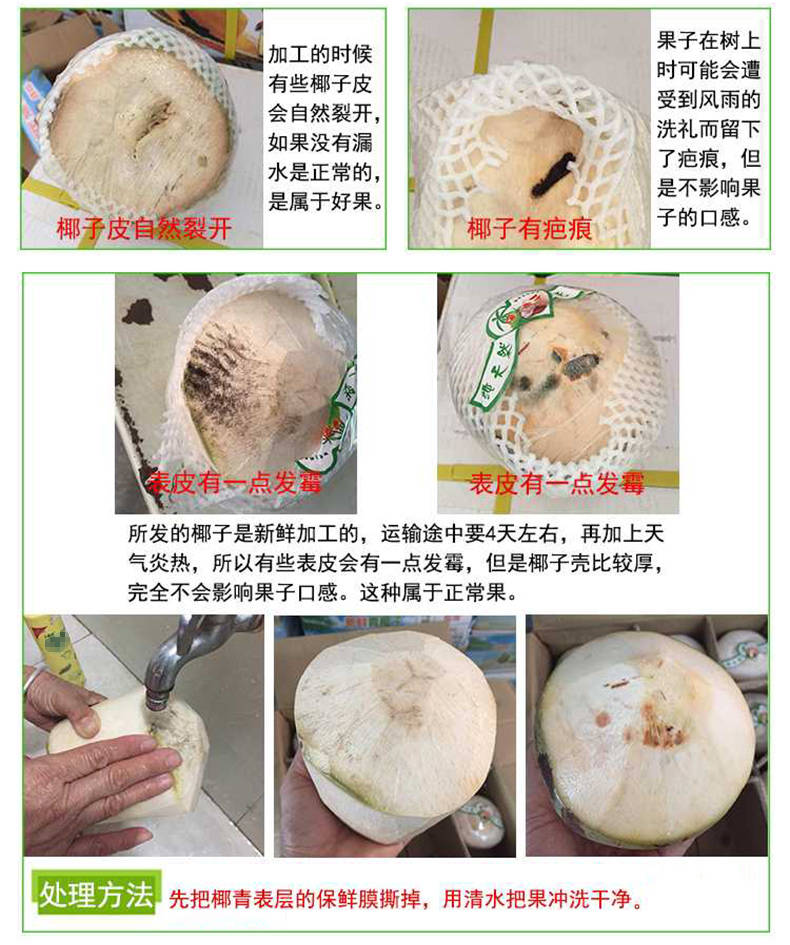 椰子皮自然裂开

加工的时候有些椰子皮会自然裂开，如果没有漏水是正常的，是属于好果。

椰子有疤痕

果子在树上时可能会遭受到风雨的洗礼而留下了疤痕，但是不影响果子的口感。

表皮有一点发霉

表皮有一点发霉

所发的椰子是新鲜加工的，运输途中要4天左右，再加上天气炎热，所以有些表皮会有一点发霉，但是椰子壳比较厚，完全不会影响果子口感。这种属于正常果。

处理方法 先把椰青表层的保鲜膜撕掉，用清水把果冲洗干净。