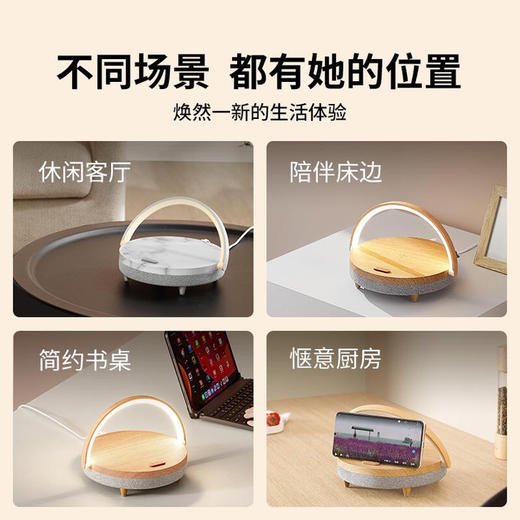 不同场景 都有她的位置

焕然一新的生活体验

休闲客厅

陪伴床边

简约书桌

惬意厨房