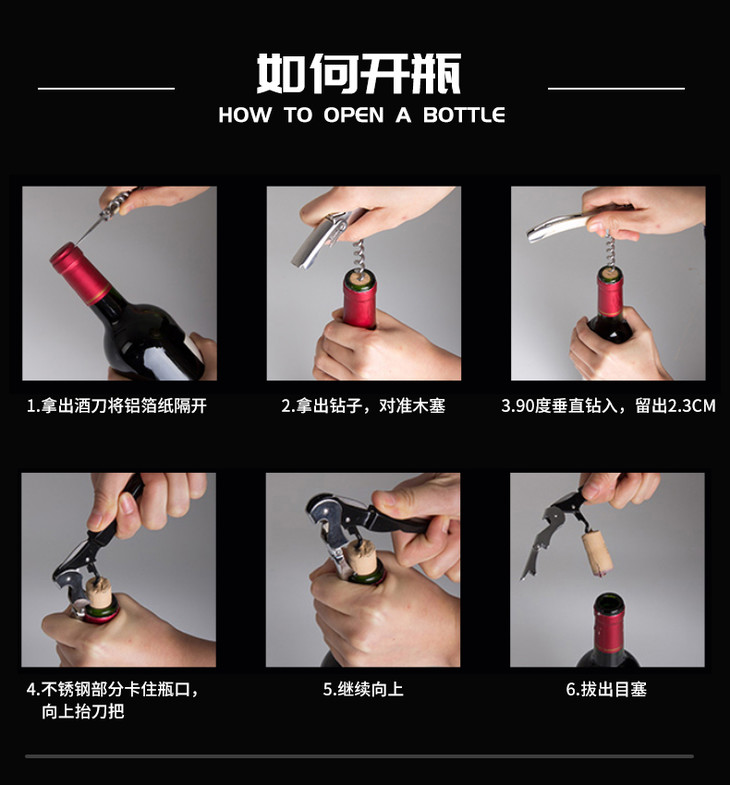 如何开瓶
HOW TO OPEN A BOTTLE

1.拿出酒刀将铝箔纸隔开

2.拿出钻子，对准木塞

3.90度垂直钻入，留出2.3CM

4.不锈钢部分卡住瓶口，向上抬刀把

5.继续向上

6.拔出目塞