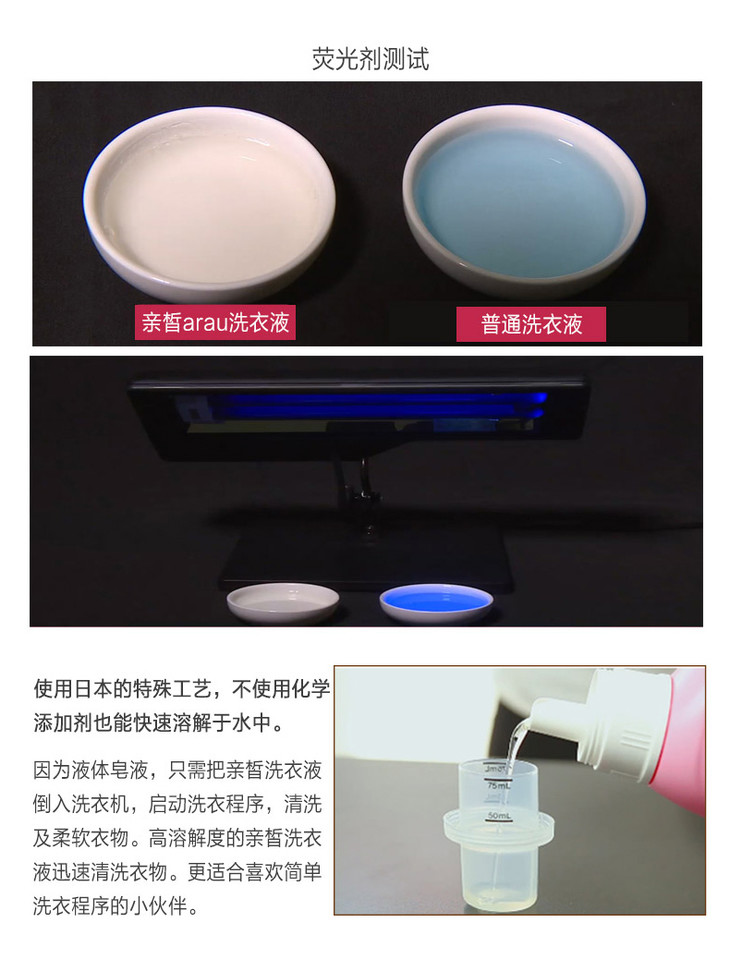 荧光剂测试

亲皙arau洗衣液

普通洗衣液

使用日本的特殊工艺，不使用化学添加剂也能快速溶解于水中。

因为液体皂液，只需把亲皙洗衣液倒入洗衣机，启动洗衣程序，清洗及柔软衣物。高溶解度的亲皙洗衣液迅速清洗衣物。更适合喜欢简单洗衣程序的小伙伴。

75mL
50mL