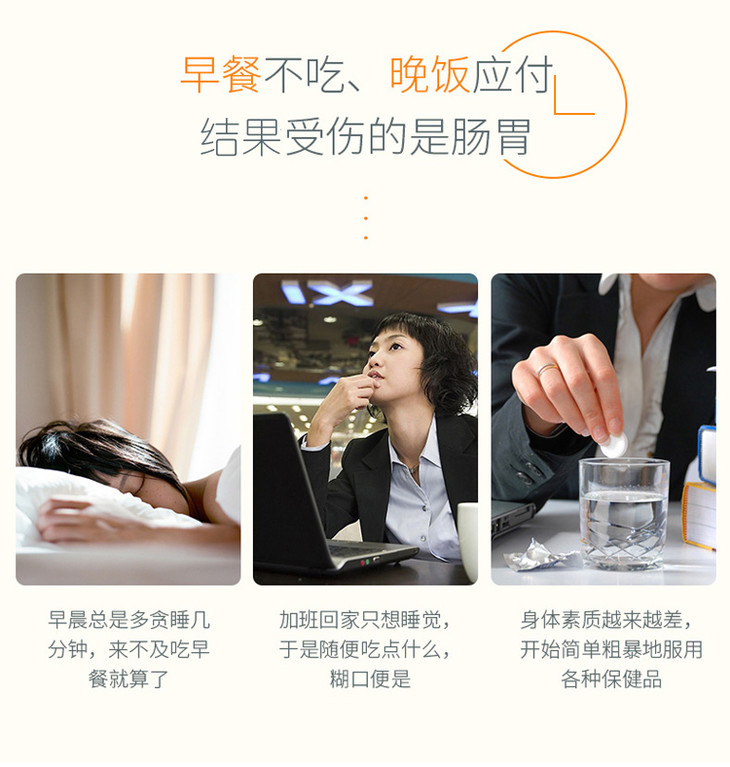 早餐不吃、晚饭应付
结果受伤的是肠胃

早晨总是多贪睡几分钟，来不及吃早餐就算了

加班回家只想睡觉，于是随便吃点什么，糊口便是

身体素质越来越差，开始简单粗暴地服用各种保健品