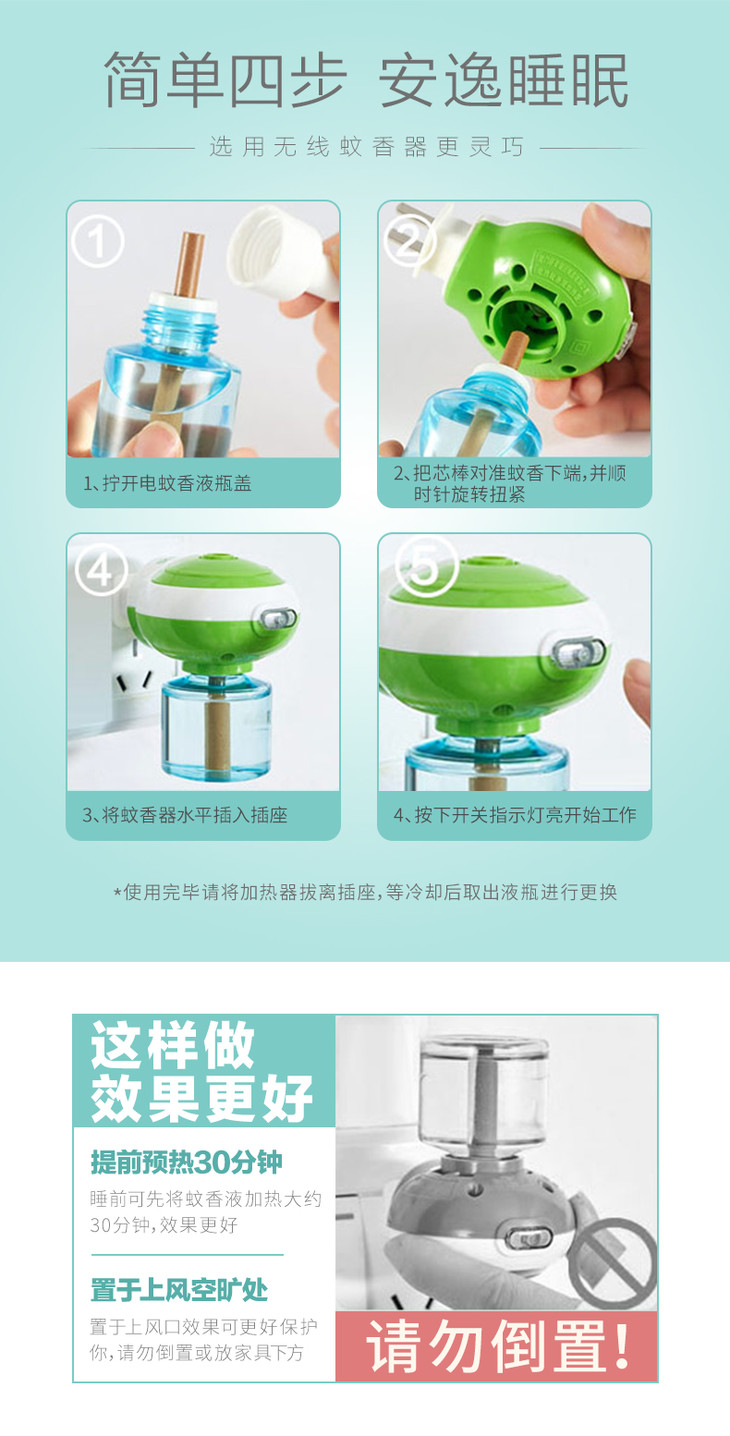 简单四步 安逸睡眠

选用无线蚊香器更灵巧

①

1、拧开电蚊香液瓶盖

②

2、把芯棒对准蚊香下端，并顺时针旋转扭紧

④

3、将蚊香器水平插入插座

⑤

4、按下开关指示灯亮开始工作

*使用完毕请将加热器拔离插座，等冷却后取出液瓶进行更换

这样做 效果更好

提前预热30分钟

睡前可先将蚊香液加热大约30分钟，效果更好

置于上风空旷处

置于上风口效果可更好保护你，请勿倒置或放家具下方

请勿倒置!