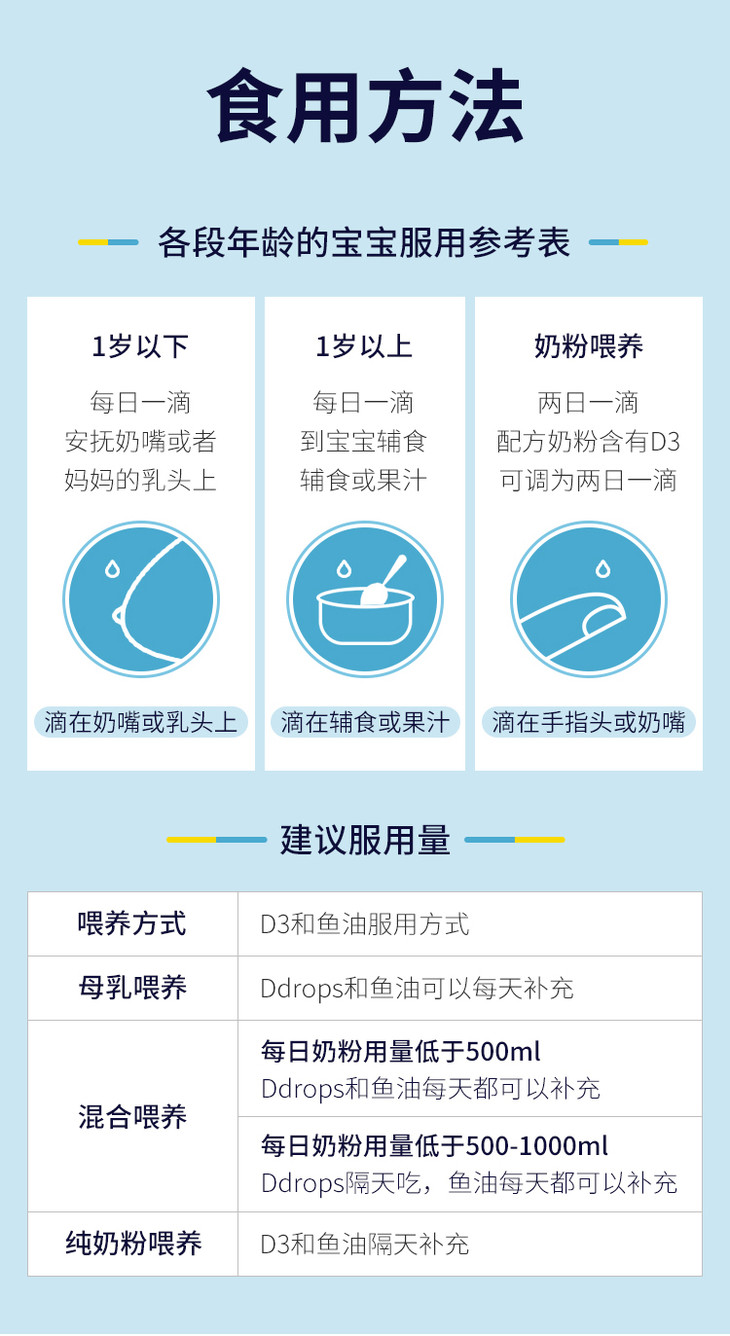 食用方法

各段年龄的宝宝服用参考表

1岁以下

每日一滴
安抚奶嘴或者
妈妈的乳头上

滴在奶嘴或乳头上

1岁以上

每日一滴
到宝宝辅食
辅食或果汁

滴在辅食或果汁

奶粉喂养

两日一滴
配方奶粉含有D3
可调为两日一滴

滴在手指头或奶嘴

建议服用量

| 喂养方式 | D3和鱼油服用方式 |
|---|---|
| 母乳喂养 | Ddrops和鱼油可以每天补充 |
| 混合喂养 | 每日奶粉用量低于500ml Ddrops和鱼油每天都可以补充 |
| | 每日奶粉用量低于500-1000ml Ddrops隔天吃，鱼油每天都可以补充 |
| 纯奶粉喂养 | D3和鱼油隔天补充 |