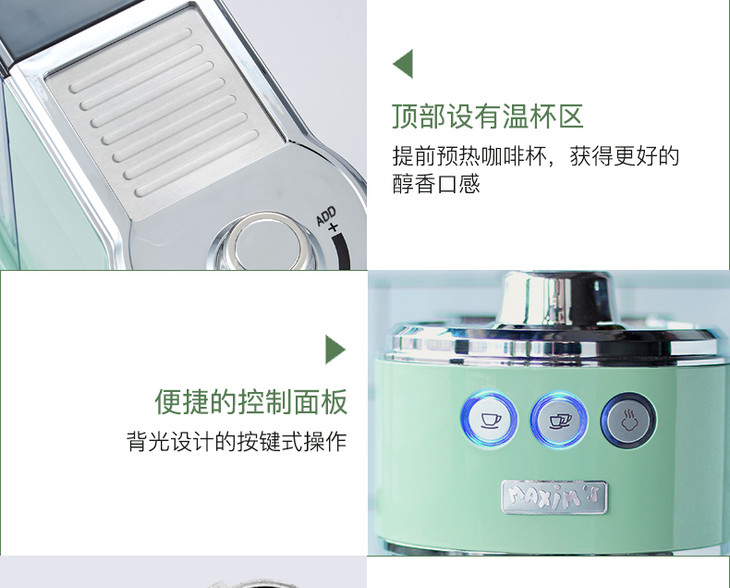 ADD
+

顶部设有温杯区

提前预热咖啡杯，获得更好的醇香口感

便捷的控制面板

背光设计的按键式操作

MAXIM'S