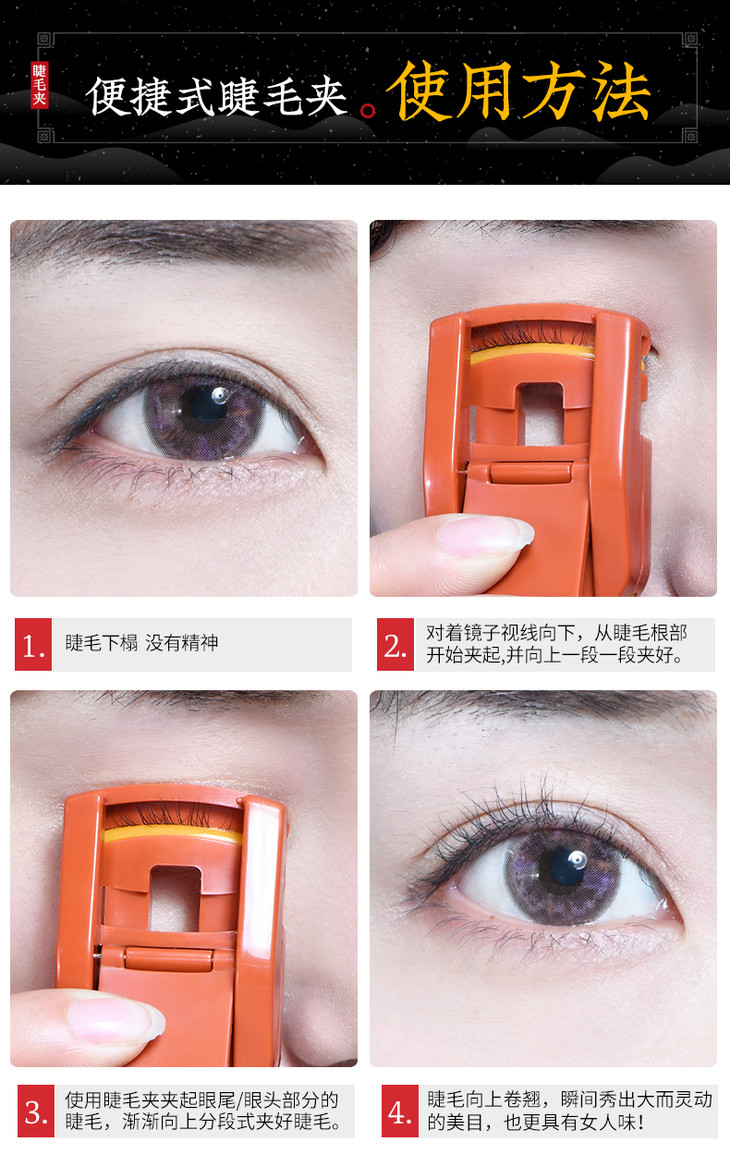 睫毛夹

便捷式睫毛夹。使用方法

1. 睫毛下榻 没有精神

2. 对着镜子视线向下，从睫毛根部开始夹起,并向上一段一段夹好。

3. 使用睫毛夹夹起眼尾/眼头部分的睫毛，渐渐向上分段式夹好睫毛。

4. 睫毛向上卷翘，瞬间秀出大而灵动的美目，也更具有女人味!