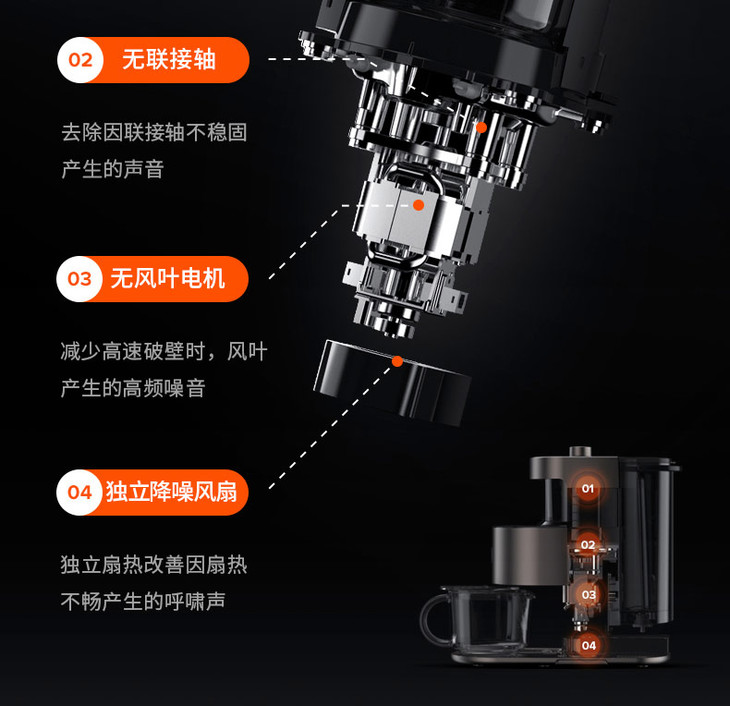 02 无联接轴

去除因联接轴不稳固产生的声音

03 无风叶电机

减少高速破壁时，风叶产生的高频噪音

04 独立降噪风扇

独立扇热改善因扇热不畅产生的呼啸声

01

02

03

04