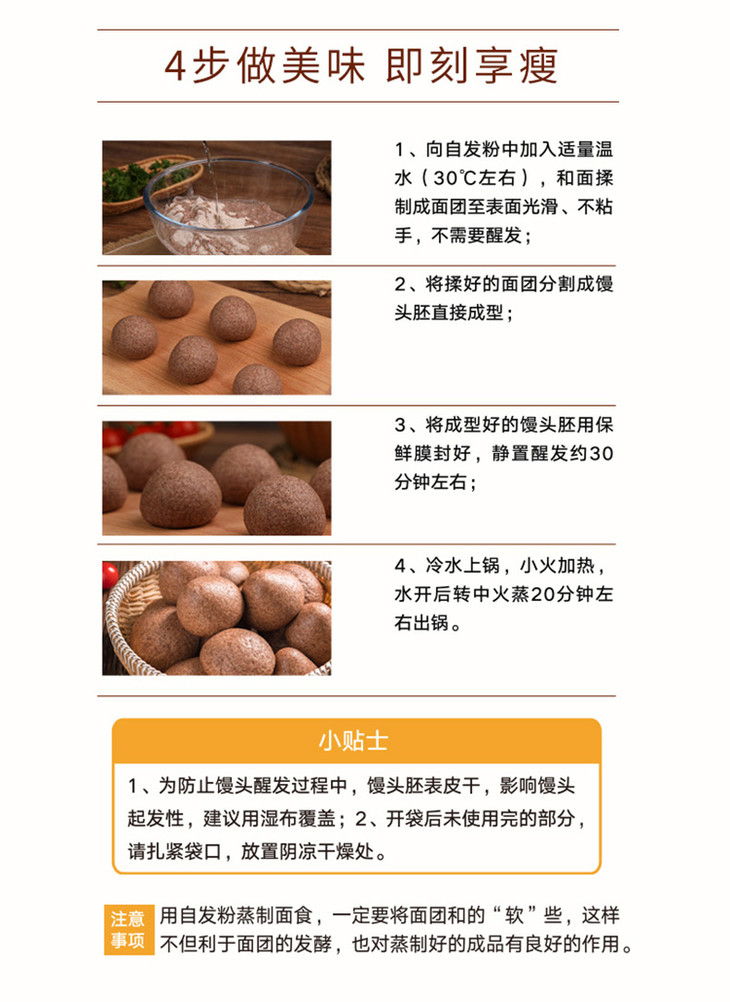 4步做美味 即刻享瘦

1、向自发粉中加入适量温水（30℃左右），和面揉制成面团至表面光滑、不粘手，不需要醒发；

2、将揉好的面团分割成馒头胚直接成型；

3、将成型好的馒头胚用保鲜膜封好，静置醒发约30分钟左右；

4、冷水上锅，小火加热，水开后转中火蒸20分钟左右出锅。

小贴士

1、为防止馒头醒发过程中，馒头胚表皮干，影响馒头起发性，建议用湿布覆盖；2、开袋后未使用完的部分，请扎紧袋口，放置阴凉干燥处。

注意事项

用自发粉蒸制面食，一定要将面团和的“软”些，这样不但利于面团的发酵，也对蒸制好的成品有良好的作用。