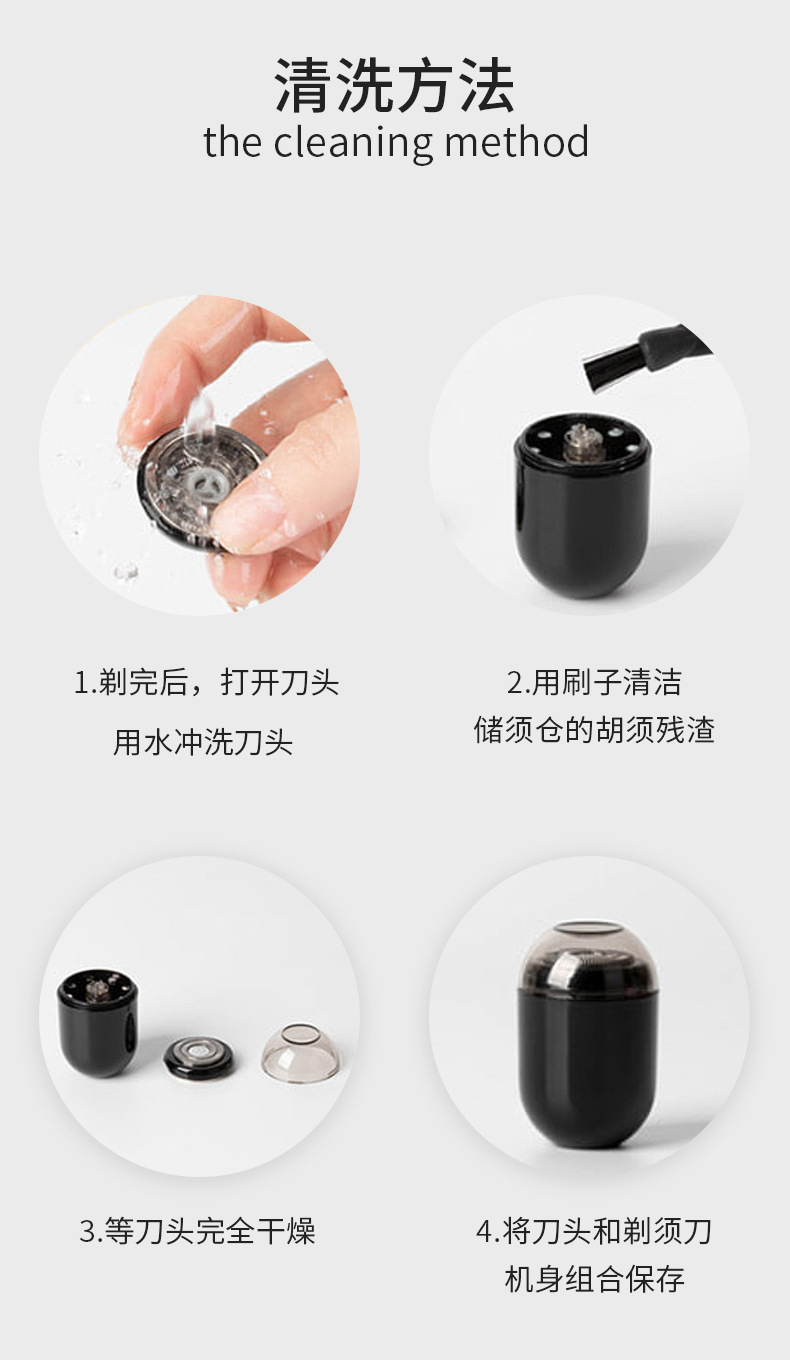 清洗方法
the cleaning method

1.剃完后，打开刀头
用水冲洗刀头

2.用刷子清洁
储须仓的胡须残渣

3.等刀头完全干燥

4.将刀头和剃须刀
机身组合保存