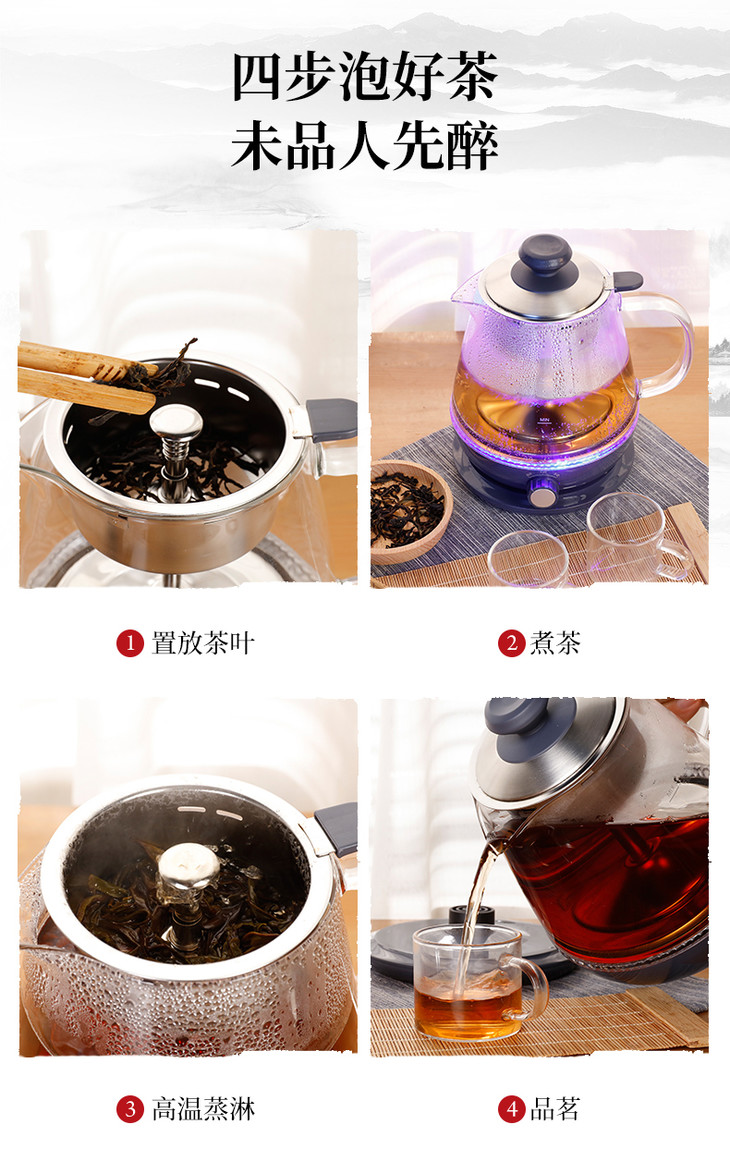 四步泡好茶
未品人先醉

1 置放茶叶

2 煮茶

3 高温蒸淋

4 品茗