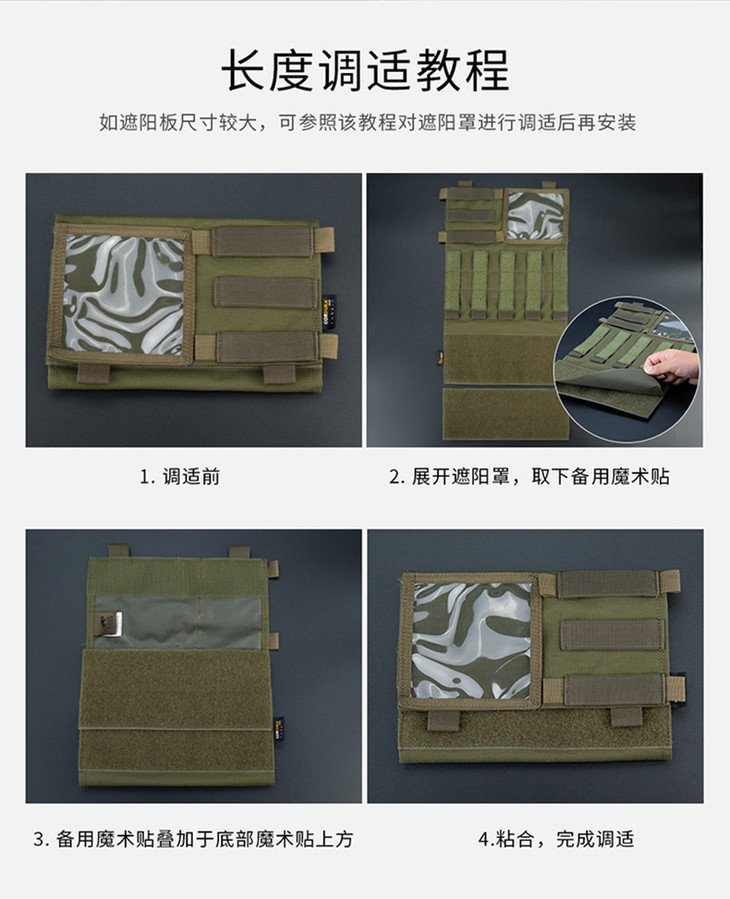 长度调适教程

如遮阳板尺寸较大，可参照该教程对遮阳罩进行调适后再安装

1. 调适前

2. 展开遮阳罩，取下备用魔术贴

3. 备用魔术贴叠加于底部魔术贴上方

4.粘合，完成调适