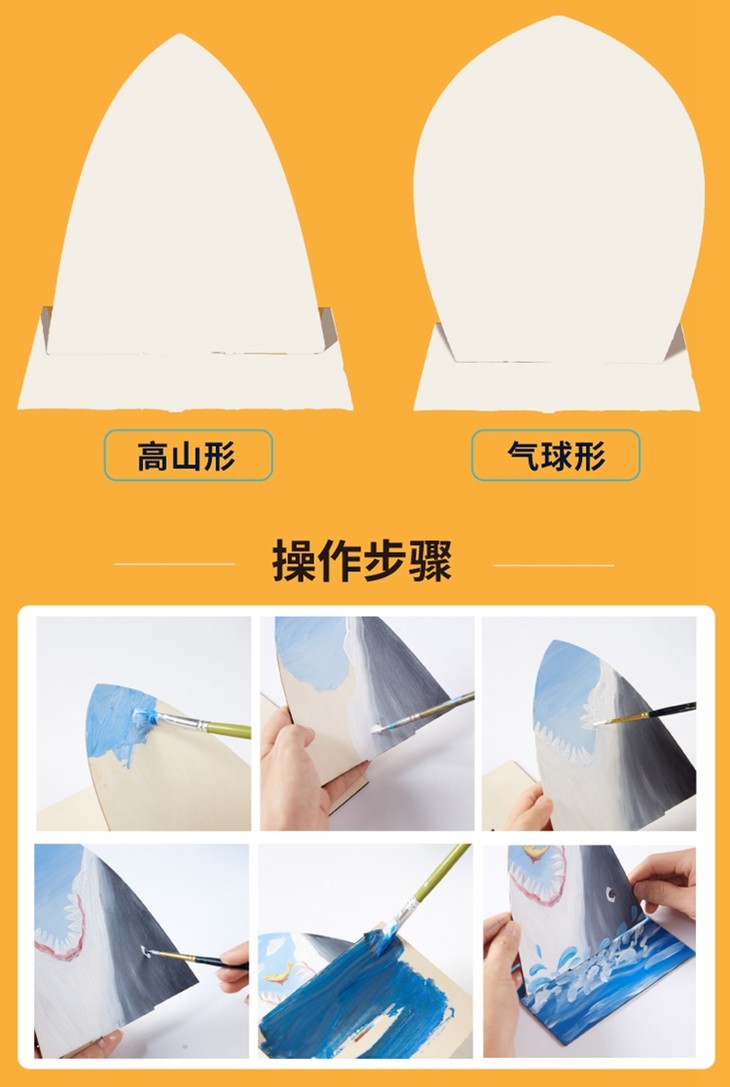 高山形

气球形

操作步骤