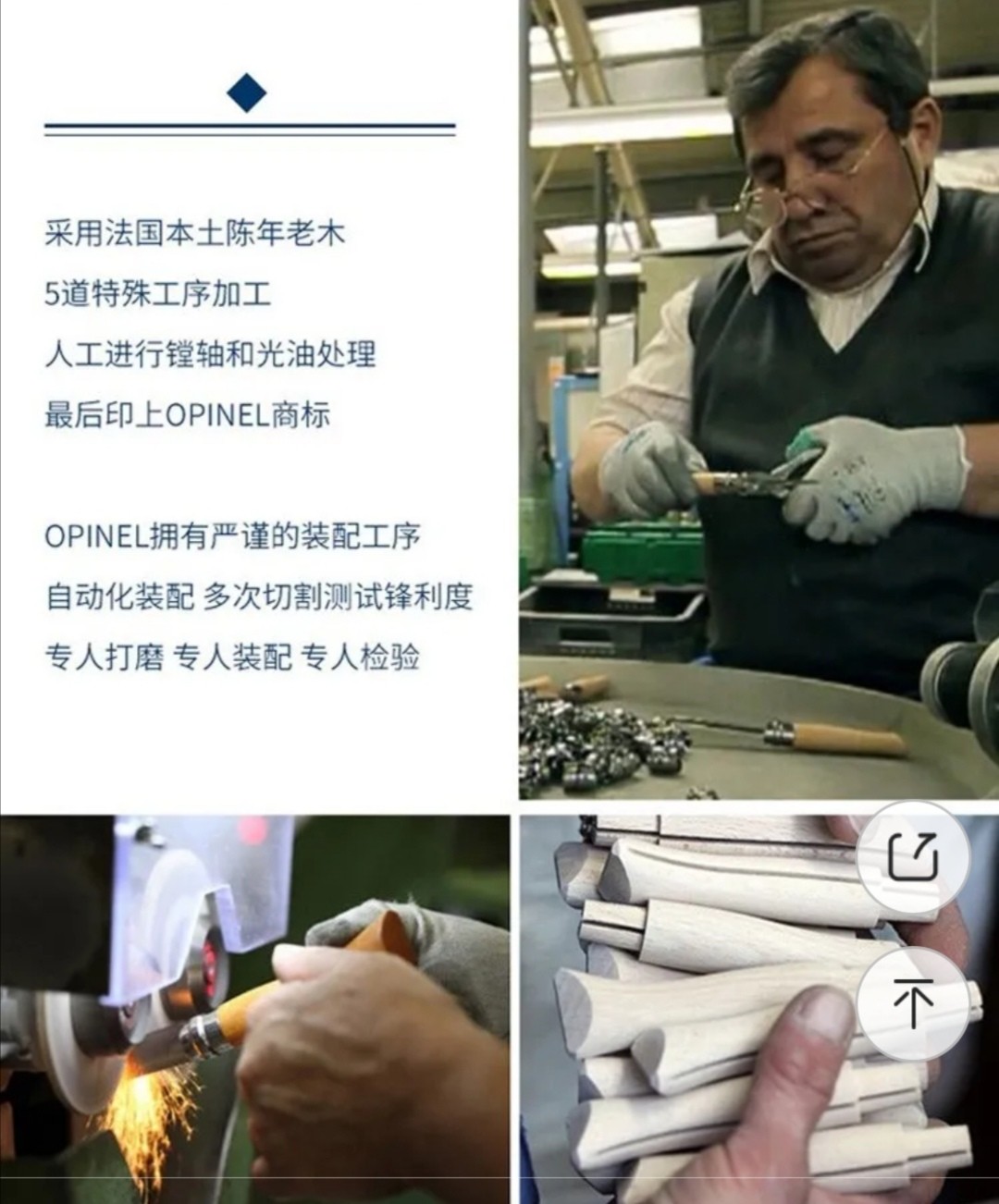 采用法国本土陈年老木
5道特殊工序加工
人工进行镗轴和光油处理
最后印上OPINEL商标

OPINEL拥有严谨的装配工序
自动化装配 多次切割测试锋利度
专人打磨 专人装配 专人检验