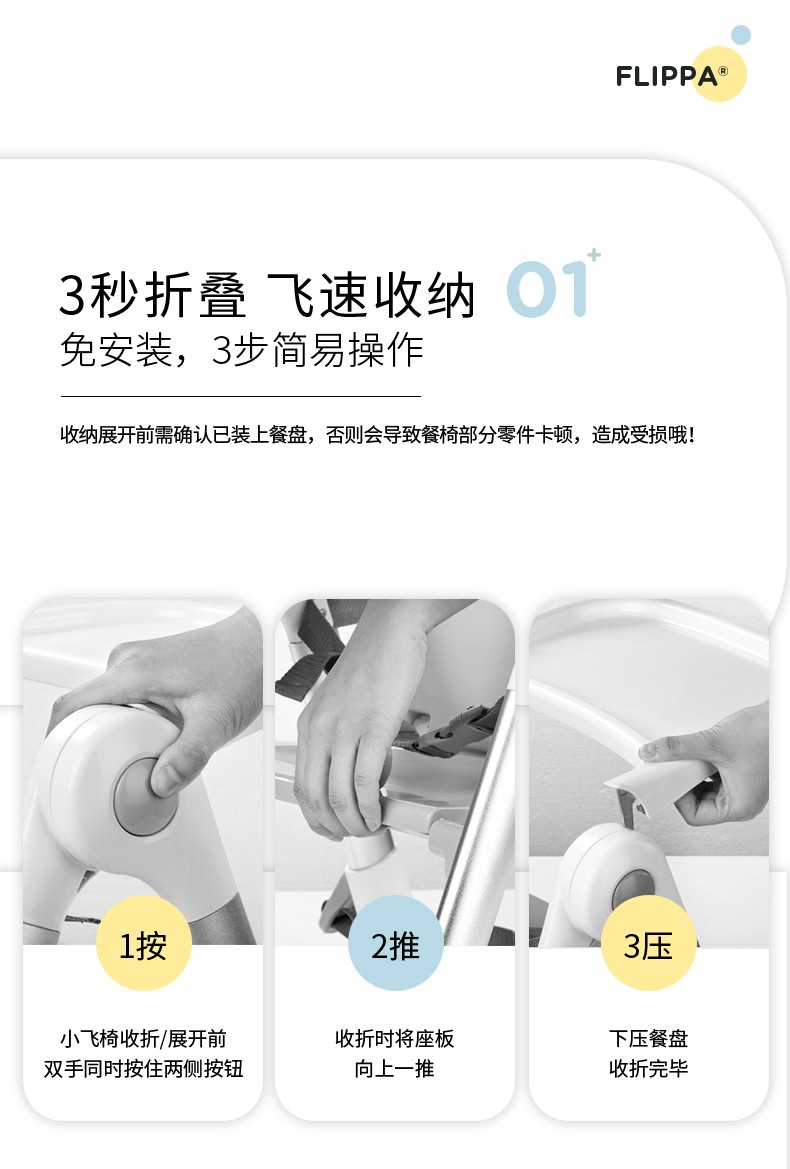 FLIPPA®

3秒折叠 飞速收纳 01⁺
免安装，3步简易操作

收纳展开前需确认已装上餐盘，否则会导致餐椅部分零件卡顿，造成受损哦！

1按
小飞椅收折/展开前
双手同时按住两侧按钮

2推
收折时将座板
向上一推

3压
下压餐盘
收折完毕