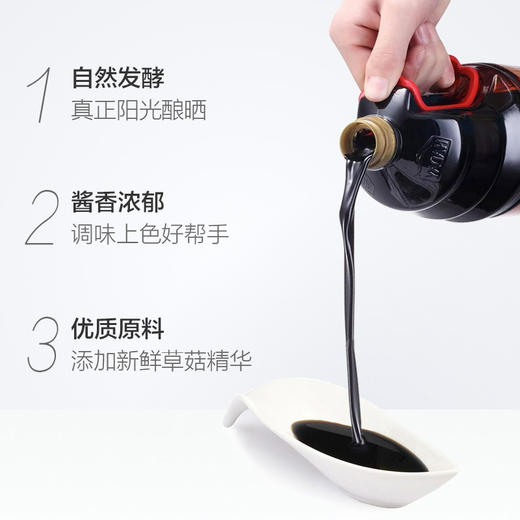 1 自然发酵
真正阳光酿晒

2 酱香浓郁
调味上色好帮手

3 优质原料
添加新鲜草菇精华