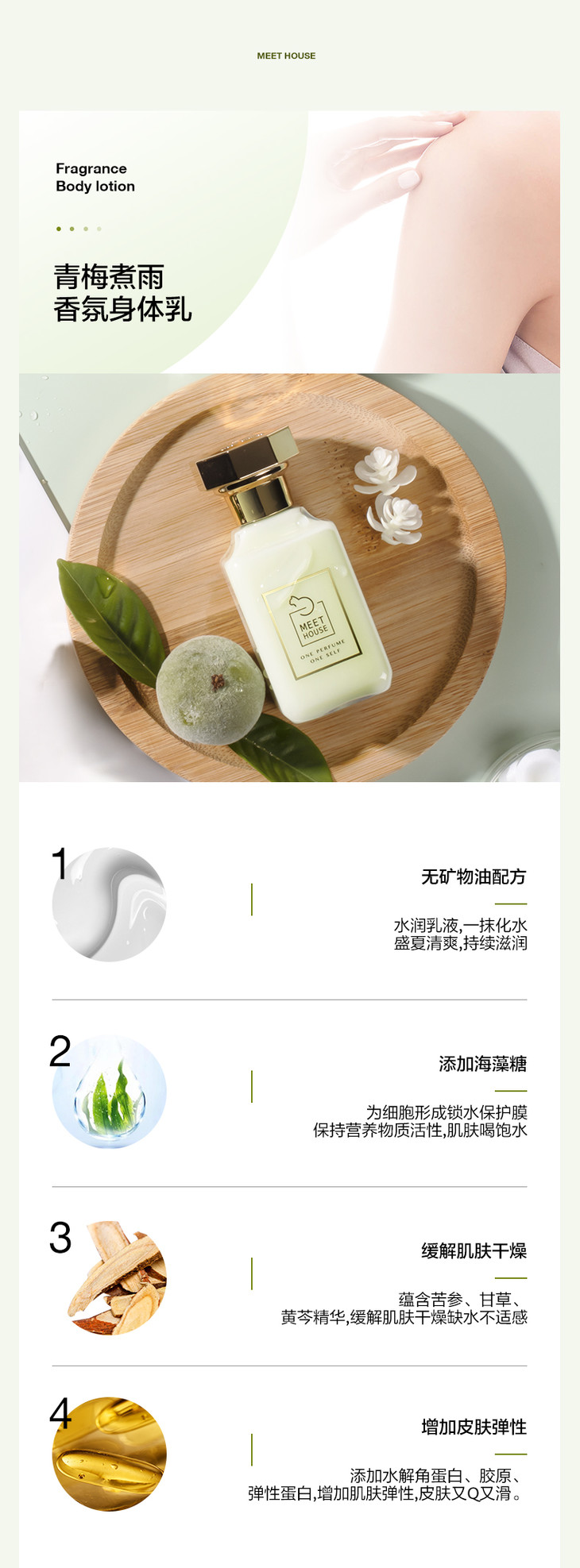 MEET HOUSE

Fragrance
Body lotion

青梅煮雨
香氛身体乳

MEET HOUSE
ONE PERFUME ONE SELF

1

无矿物油配方

水润乳液,一抹化水
盛夏清爽,持续滋润

2

添加海藻糖

为细胞形成锁水保护膜
保持营养物质活性,肌肤喝饱水

3

缓解肌肤干燥

蕴含苦参、甘草、
黄芩精华,缓解肌肤干燥缺水不适感

4

增加皮肤弹性

添加水解角蛋白、胶原、
弹性蛋白,增加肌肤弹性,皮肤又Q又滑。