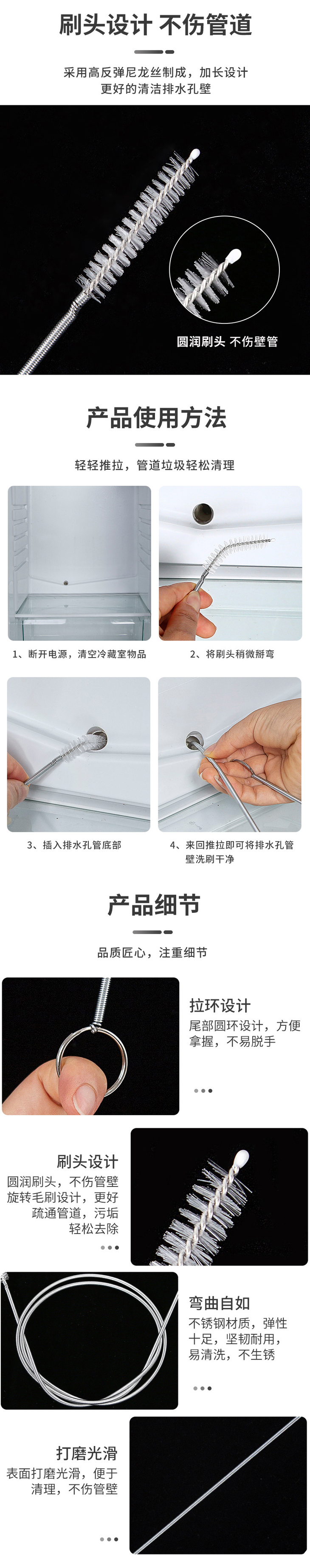 刷头设计 不伤管道

采用高反弹尼龙丝制成，加长设计
更好的清洁排水孔壁

圆润刷头 不伤壁管

产品使用方法

轻轻推拉，管道垃圾轻松清理

1、断开电源，清空冷藏室物品

2、将刷头稍微掰弯

3、插入排水孔管底部

4、来回推拉即可将排水孔管壁洗刷干净

产品细节

品质匠心，注重细节

拉环设计
尾部圆环设计，方便拿握，不易脱手

刷头设计
圆润刷头，不伤管壁
旋转毛刷设计，更好疏通管道，污垢轻松去除

弯曲自如
不锈钢材质，弹性十足，坚韧耐用，易清洗，不生锈

打磨光滑
表面打磨光滑，便于清理，不伤管壁