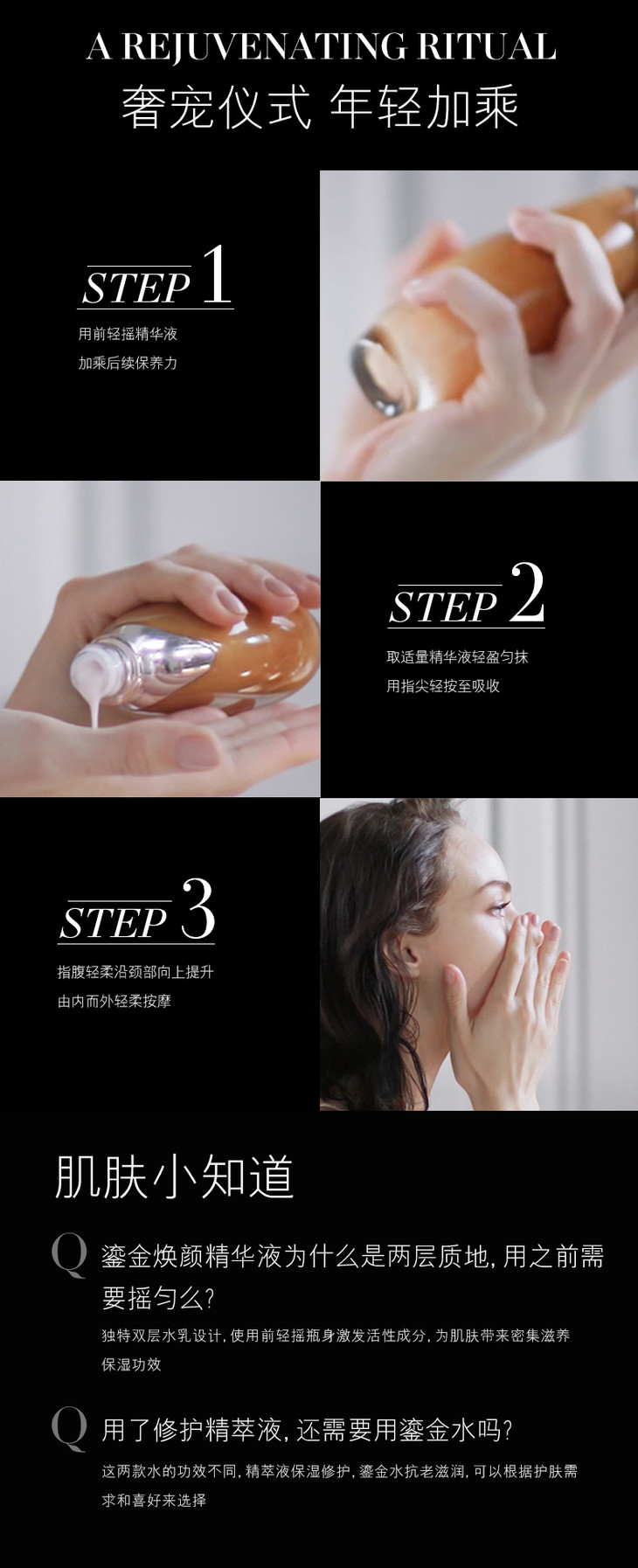 A REJUVENATING RITUAL
奢宠仪式 年轻加乘

STEP 1
用前轻摇精华液
加乘后续保养力

STEP 2
取适量精华液轻盈匀抹
用指尖轻按至吸收

STEP 3
指腹轻柔沿颈部向上提升
由内而外轻柔按摩

肌肤小知道

Q 鎏金焕颜精华液为什么是两层质地，用之前需要摇匀么？
独特双层水乳设计，使用前轻摇瓶身激发活性成分，为肌肤带来密集滋养保湿功效

Q 用了修护精萃液，还需要用鎏金水吗？
这两款水的功效不同，精萃液保湿修护，鎏金水抗老滋润，可以根据护肤需求和喜好来选择