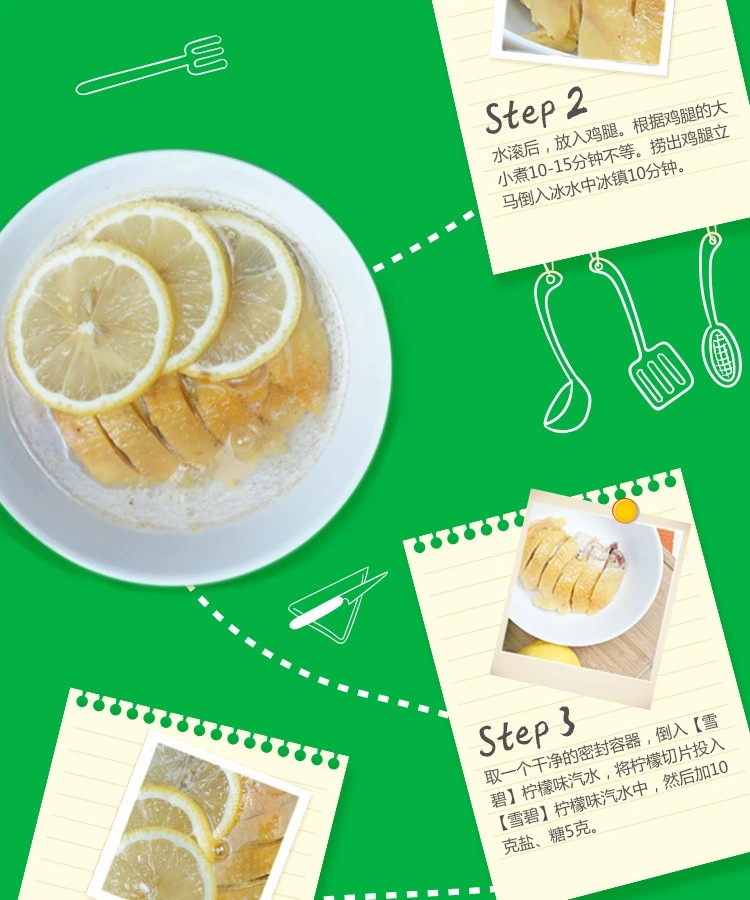 Step 2
水滚后，放入鸡腿。根据鸡腿的大小煮10-15分钟不等。捞出鸡腿立马倒入冰水中冰镇10分钟。

Step 3
取一个干净的密封容器，倒入【雪碧】柠檬味汽水，将柠檬切片投入【雪碧】柠檬味汽水中，然后加10克盐、糖5克。