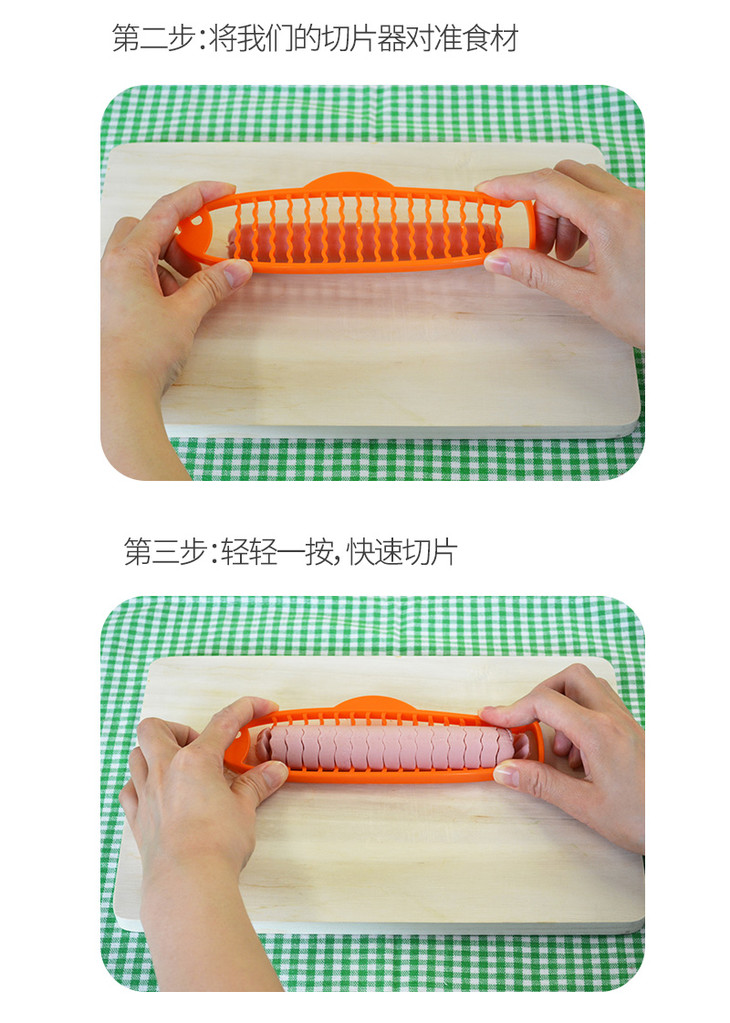 第二步：将我们的切片器对准食材

第三步：轻轻一按，快速切片