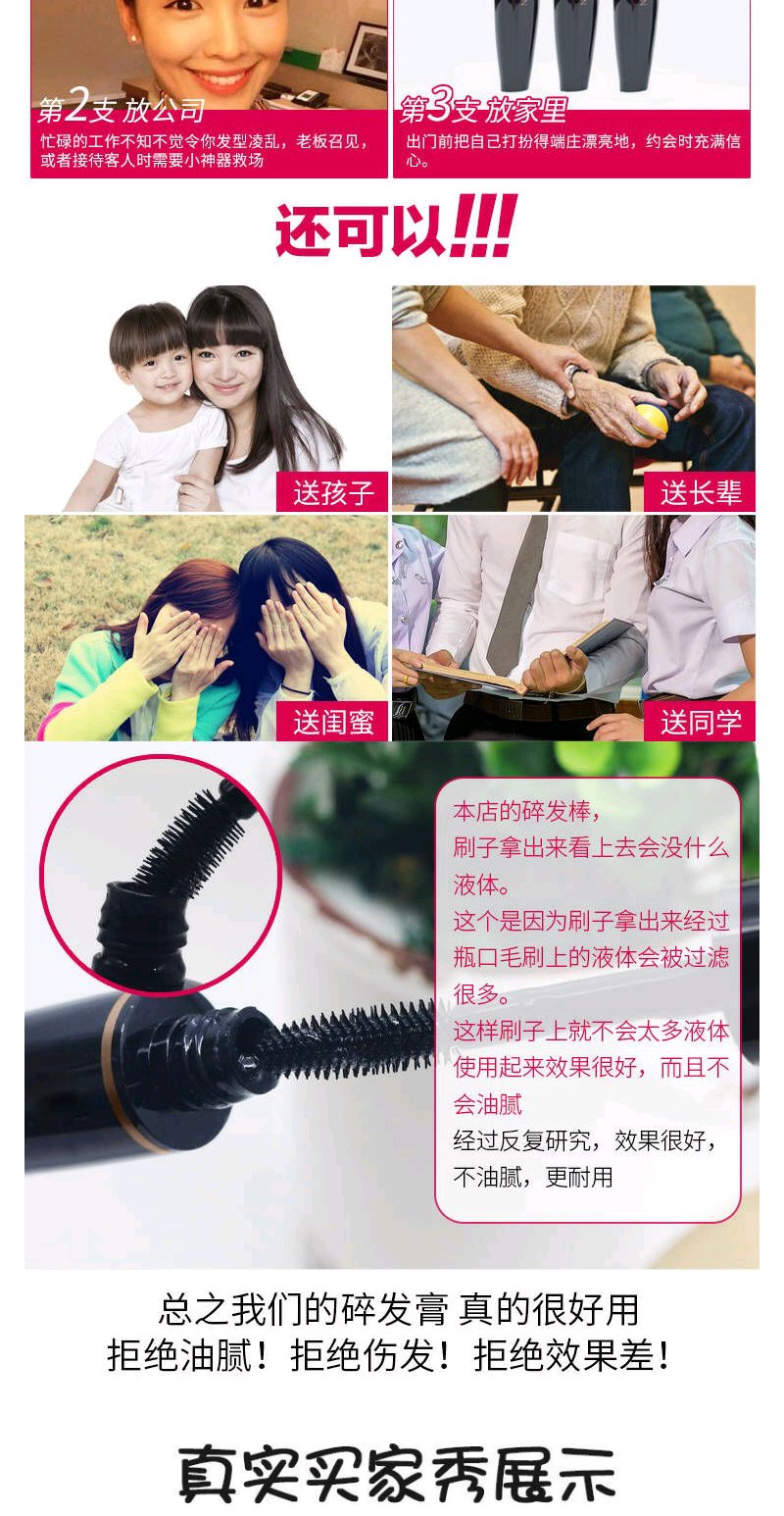 第2支 放公司
忙碌的工作不知不觉令你发型凌乱，老板召见，或者接待客人时需要小神器救场

第3支 放家里
出门前把自己打扮得端庄漂亮地，约会时充满信心。

还可以!!!

送孩子

送长辈

送闺蜜

送同学

本店的碎发棒，
刷子拿出来看上去会没什么液体。
这个是因为刷子拿出来经过瓶口毛刷上的液体会被过滤很多。
这样刷子上就不会太多液体使用起来效果很好，而且不会油腻
经过反复研究，效果很好，不油腻，更耐用

总之我们的碎发膏 真的很好用
拒绝油腻！拒绝伤发！拒绝效果差！

真实买家秀展示