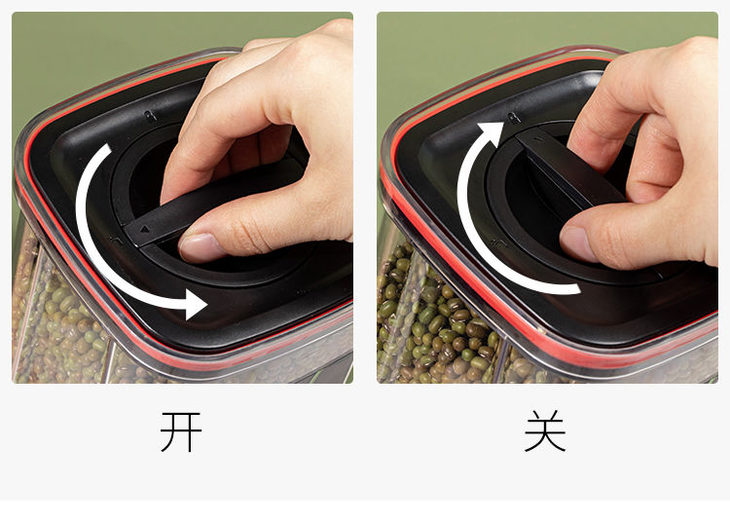 开

关