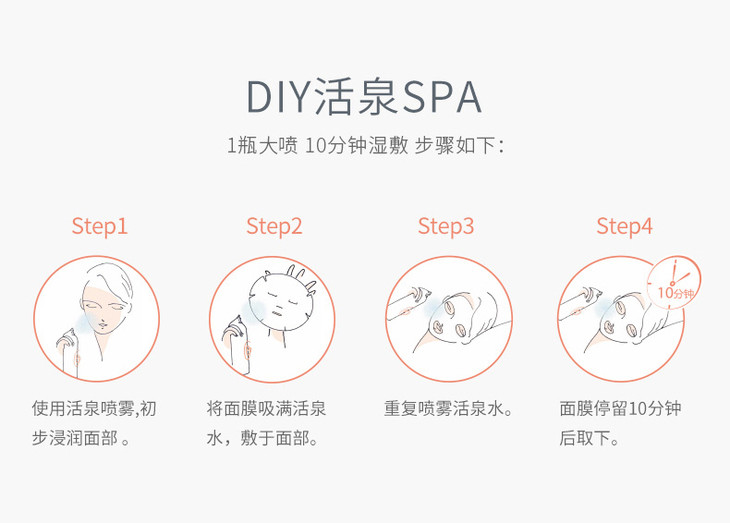 DIY活泉SPA

1瓶大喷 10分钟湿敷 步骤如下:

Step1

使用活泉喷雾,初步浸润面部 。

Step2

将面膜吸满活泉水，敷于面部。

Step3

重复喷雾活泉水。

Step4

10分钟

面膜停留10分钟后取下。