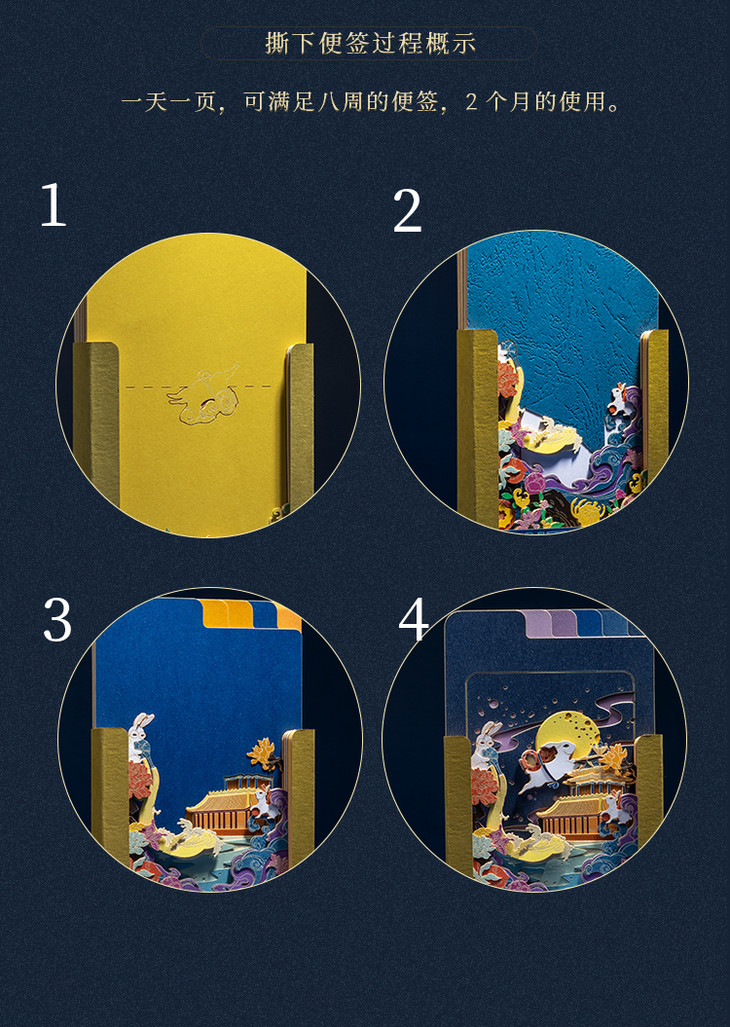 撕下便签过程概示

一天一页，可满足八周的便签，2 个月的使用。

1

2

3

4